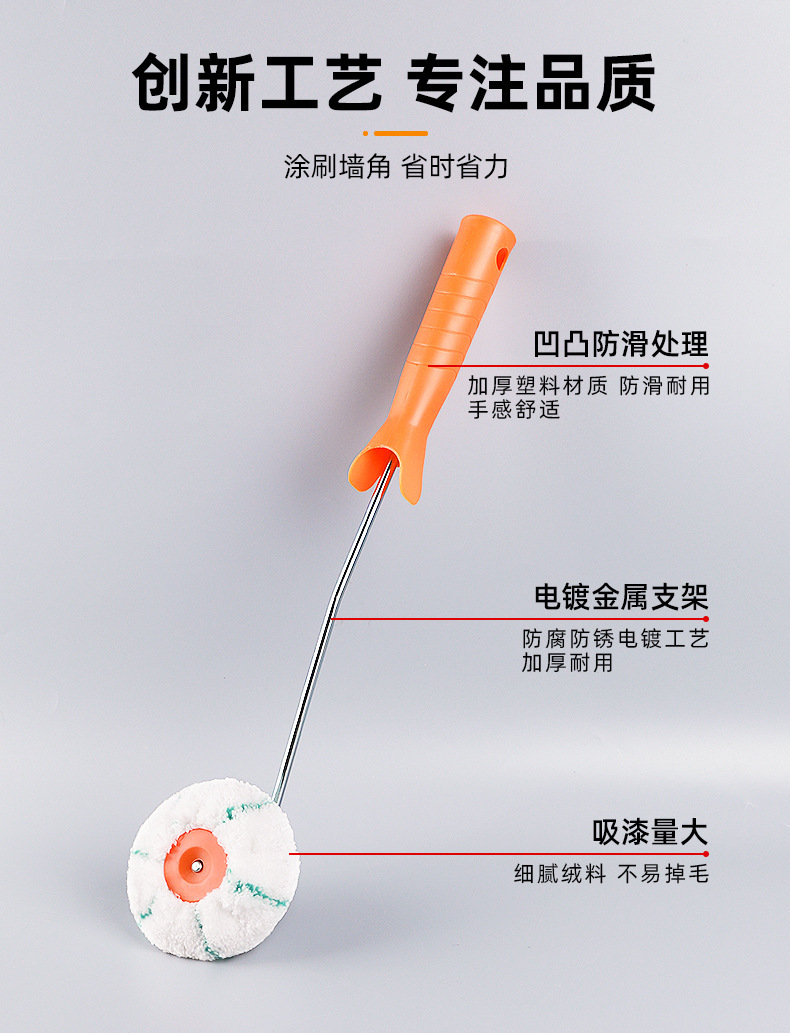 创新工艺 专注品质

涂刷墙角 省时省力

凹凸防滑处理

加厚塑料材质 防滑耐用
手感舒适

电镀金属支架

防腐防锈电镀工艺
加厚耐用

吸漆量大

细腻绒料 不易掉毛