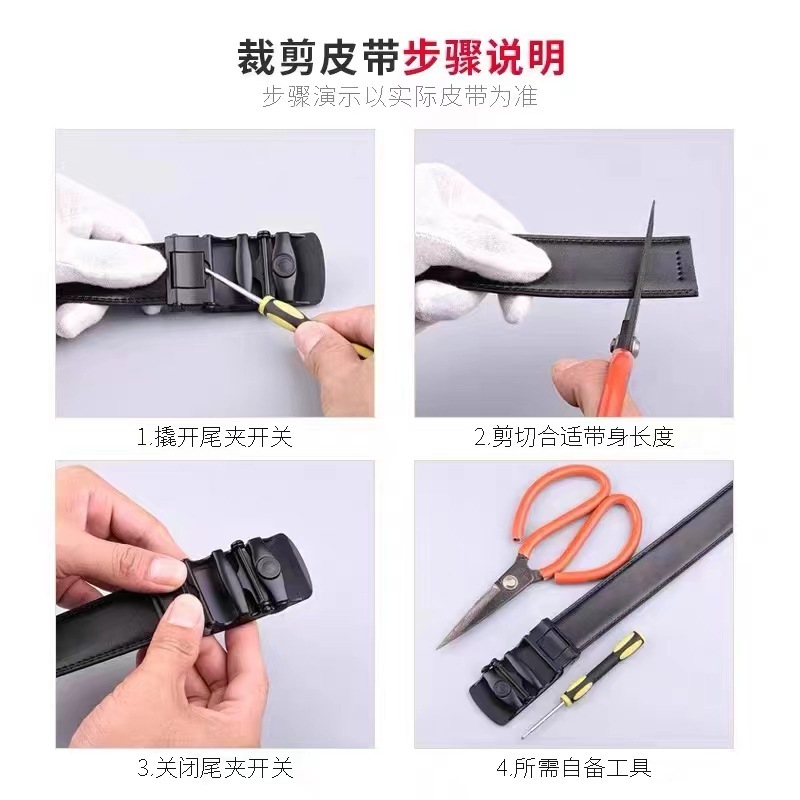 裁剪皮带步骤说明
步骤演示以实际皮带为准

1.撬开尾夹开关

2.剪切合适带身长度

3.关闭尾夹开关

4.所需自备工具