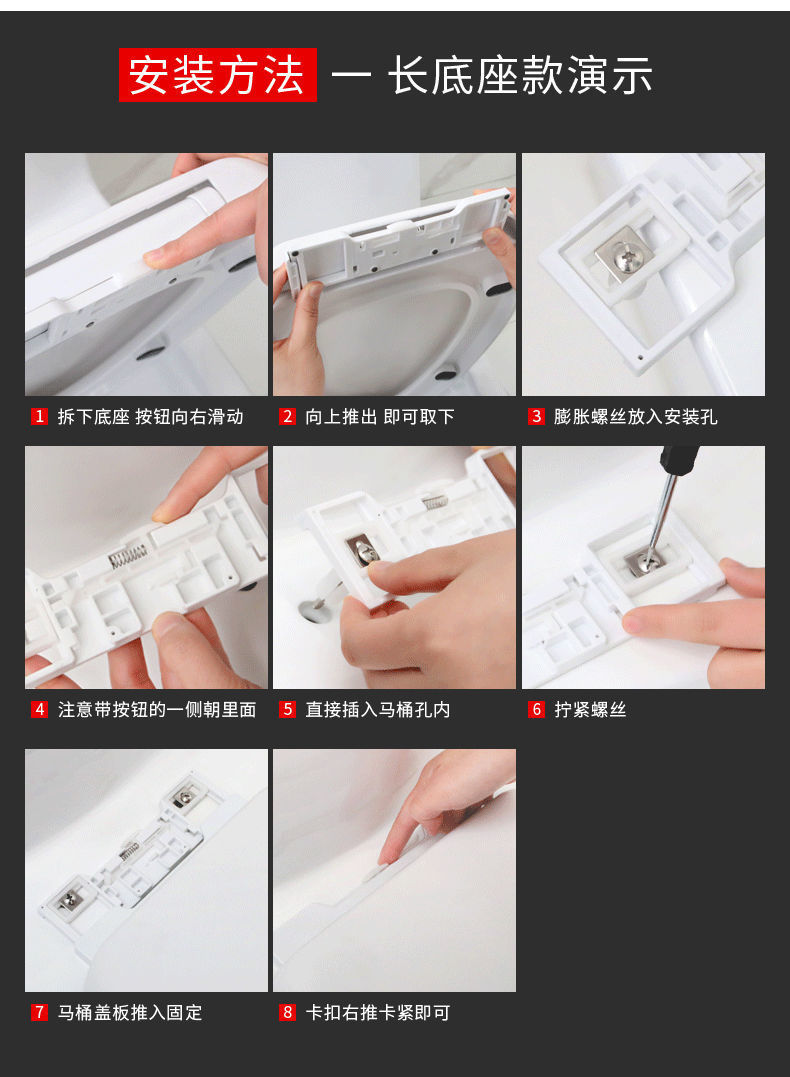 安装方法 一 长底座款演示

1 拆下底座 按钮向右滑动

2 向上推出 即可取下

3 膨胀螺丝放入安装孔

4 注意带按钮的一侧朝里面

5 直接插入马桶孔内

6 拧紧螺丝

7 马桶盖板推入固定

8 卡扣右推卡紧即可