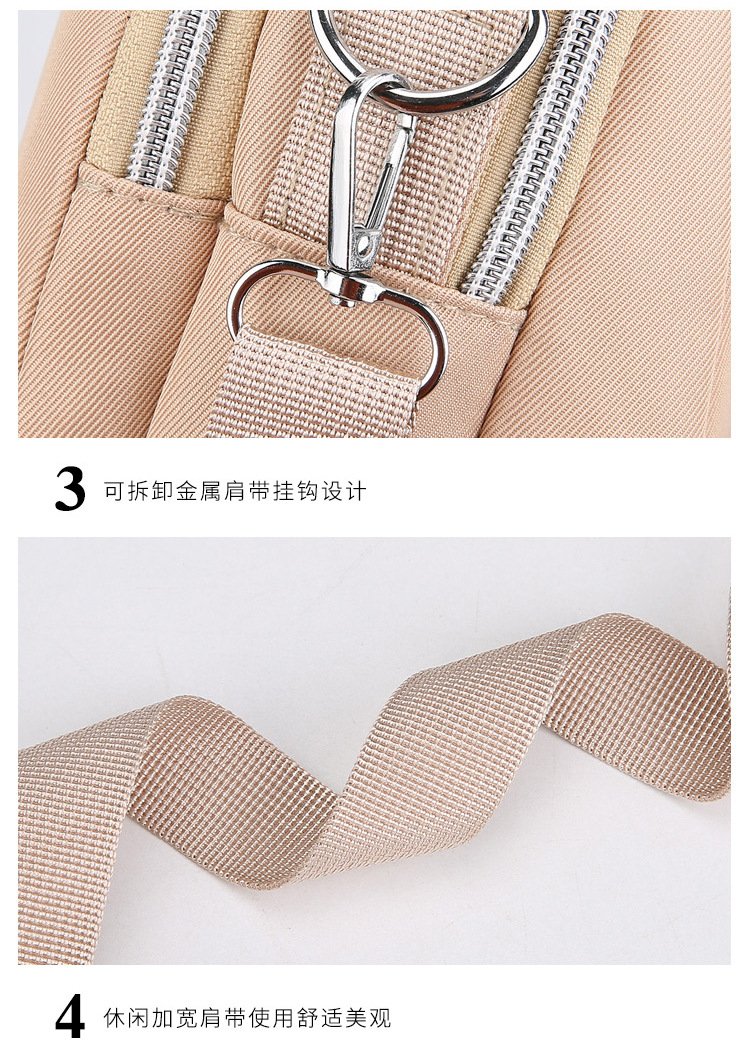 3 可拆卸金属肩带挂钩设计

4 休闲加宽肩带使用舒适美观