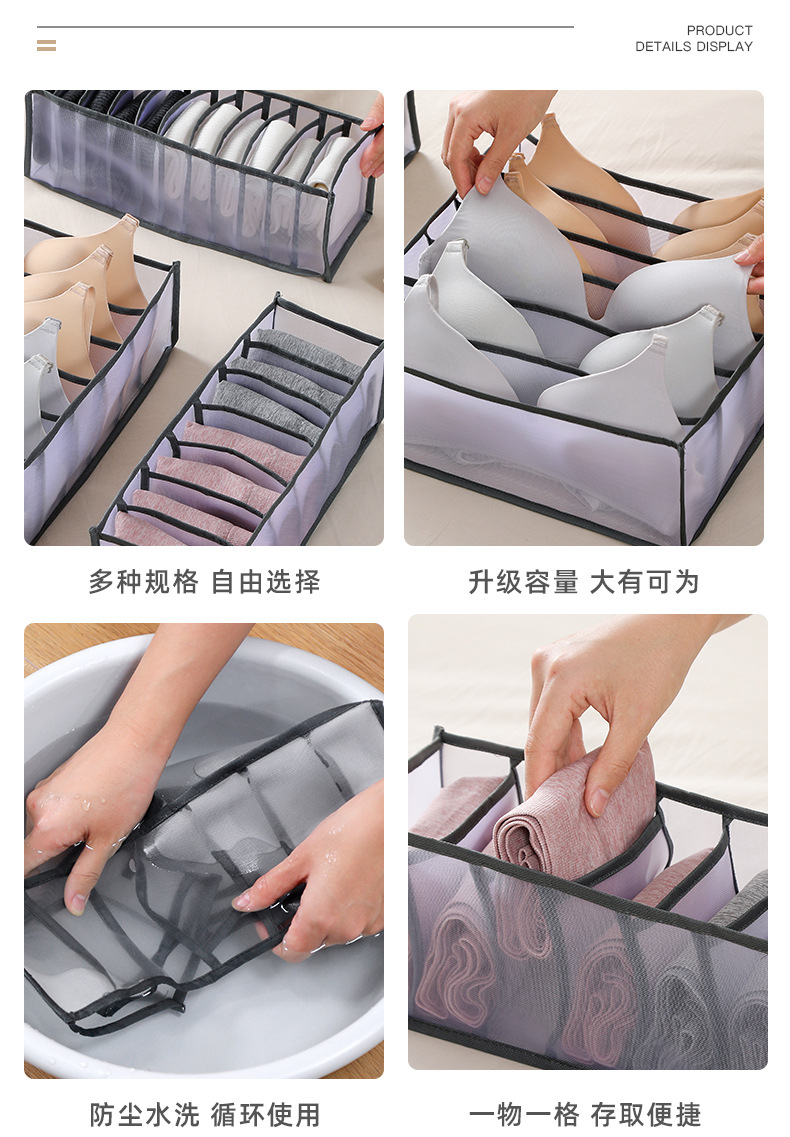 PRODUCT
DETAILS DISPLAY

多种规格 自由选择

升级容量 大有可为

防尘水洗 循环使用

一物一格 存取便捷