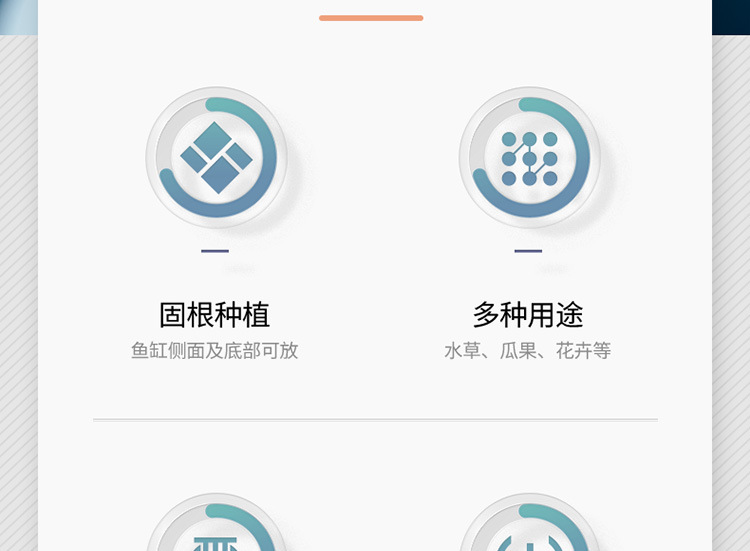 固根种植
鱼缸侧面及底部可放

多种用途
水草、瓜果、花卉等