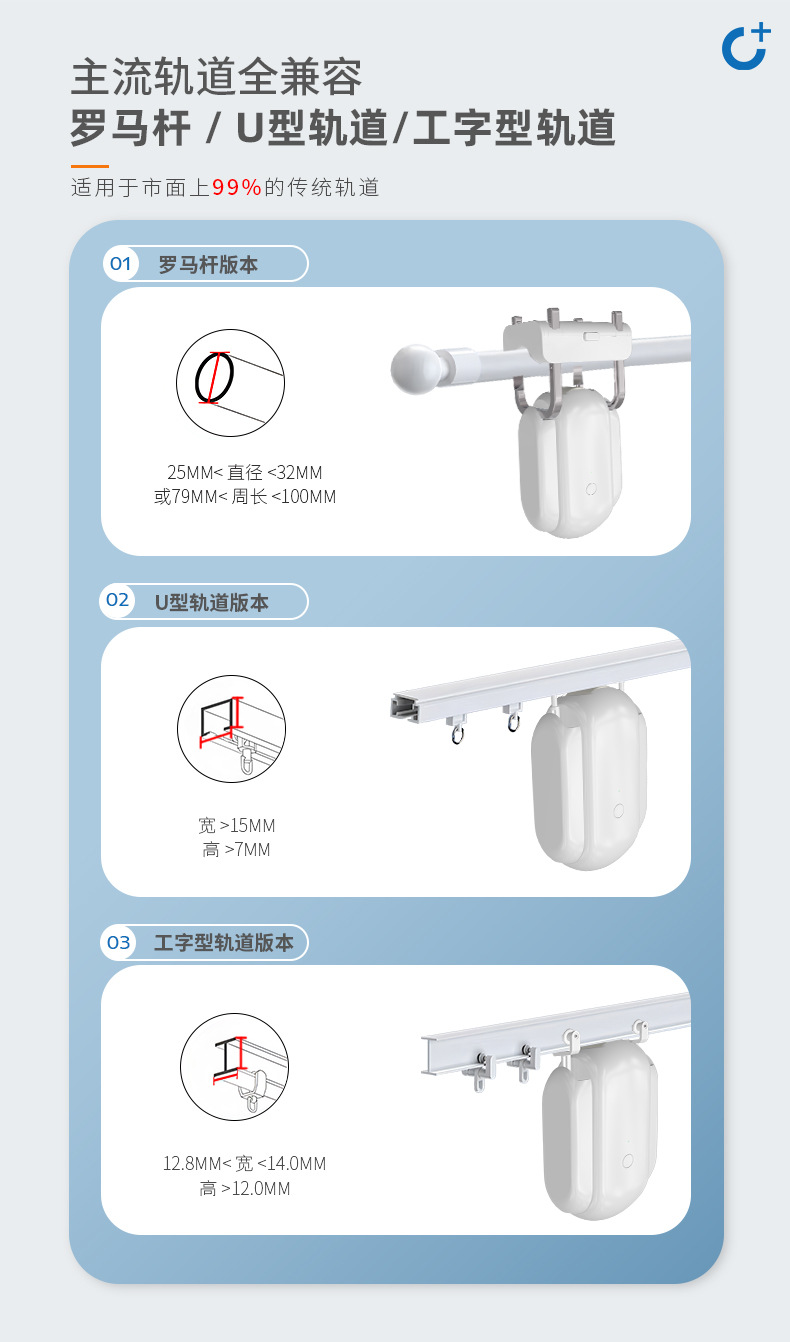 主流轨道全兼容
罗马杆 / U型轨道/工字型轨道

适用于市面上99%的传统轨道

01 罗马杆版本

25MM< 直径 <32MM
或79MM< 周长 <100MM

02 U型轨道版本

宽 >15MM
高 >7MM

03 工字型轨道版本

12.8MM< 宽 <14.0MM
高 >12.0MM