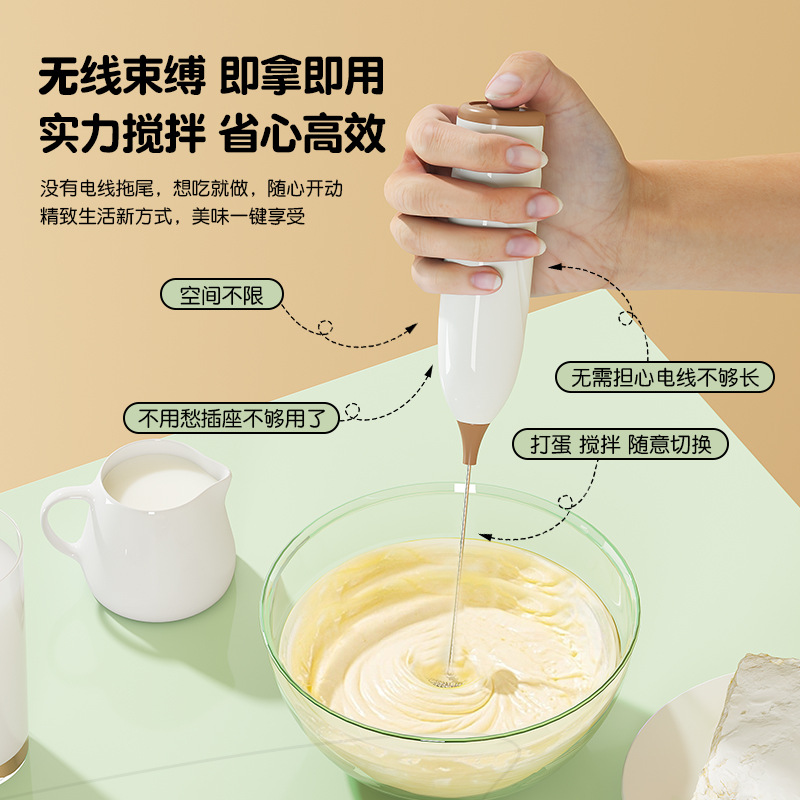 无线束缚 即拿即用
实力搅拌 省心高效

没有电线拖尾，想吃就做，随心开动
精致生活新方式，美味一键享受

空间不限

无需担心电线不够长

不用愁插座不够用了

打蛋 搅拌 随意切换