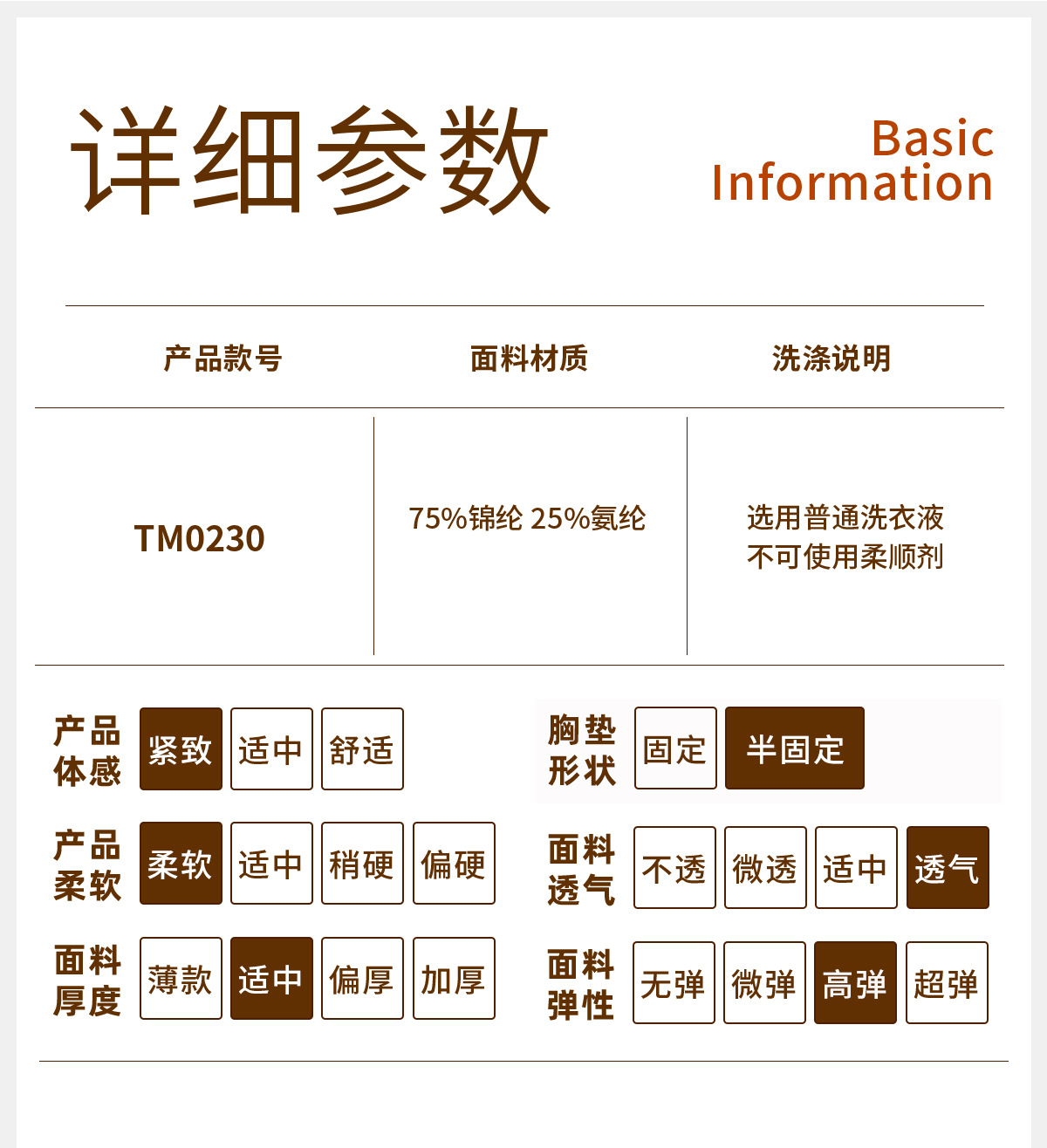 详细参数

Basic
Information

| 产品款号 | 面料材质 | 洗涤说明 |
|---|---|---|
| TM0230 | 75%锦纶 25%氨纶 | 选用普通洗衣液 不可使用柔顺剂 |

产品体感 紧致 适中 舒适

产品柔软 柔软 适中 稍硬 偏硬

面料厚度 薄款 适中 偏厚 加厚

胸垫形状 固定 半固定

面料透气 不透 微透 适中 透气

面料弹性 无弹 微弹 高弹 超弹