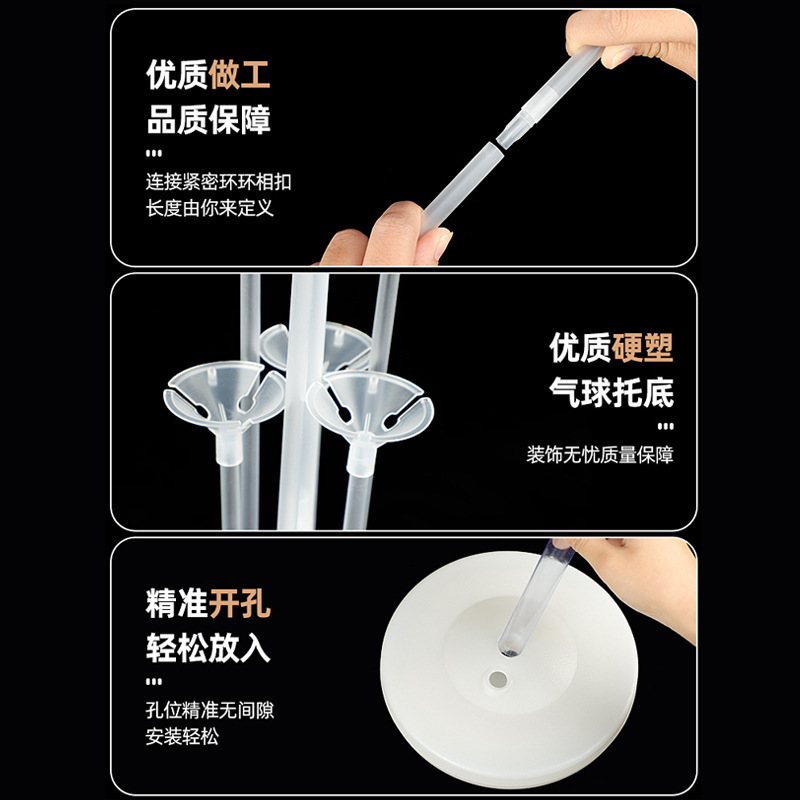 优质做工
品质保障

连接紧密环环相扣
长度由你来定义

优质硬塑
气球托底

装饰无忧质量保障

精准开孔
轻松放入

孔位精准无间隙
安装轻松