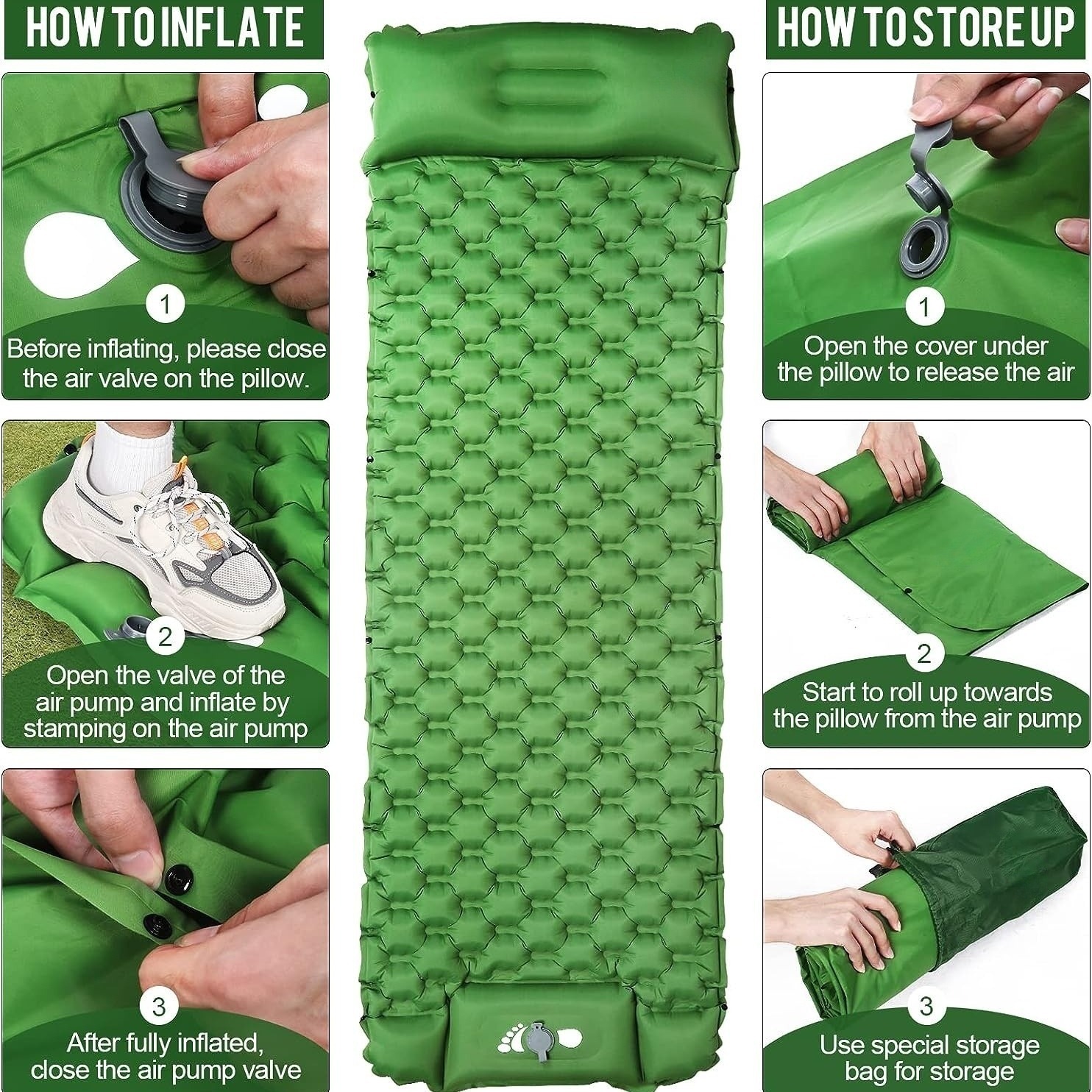 HOW TO INFLATE

1
Before inflating, please close the air valve on the pillow.

2
Open the valve of the air pump and inflate by stamping on the air pump

3
After fully inflated, close the air pump valve

HOW TO STORE UP

1
Open the cover under the pillow to release the air

2
Start to roll up towards the pillow from the air pump

3
Use special storage bag for storage