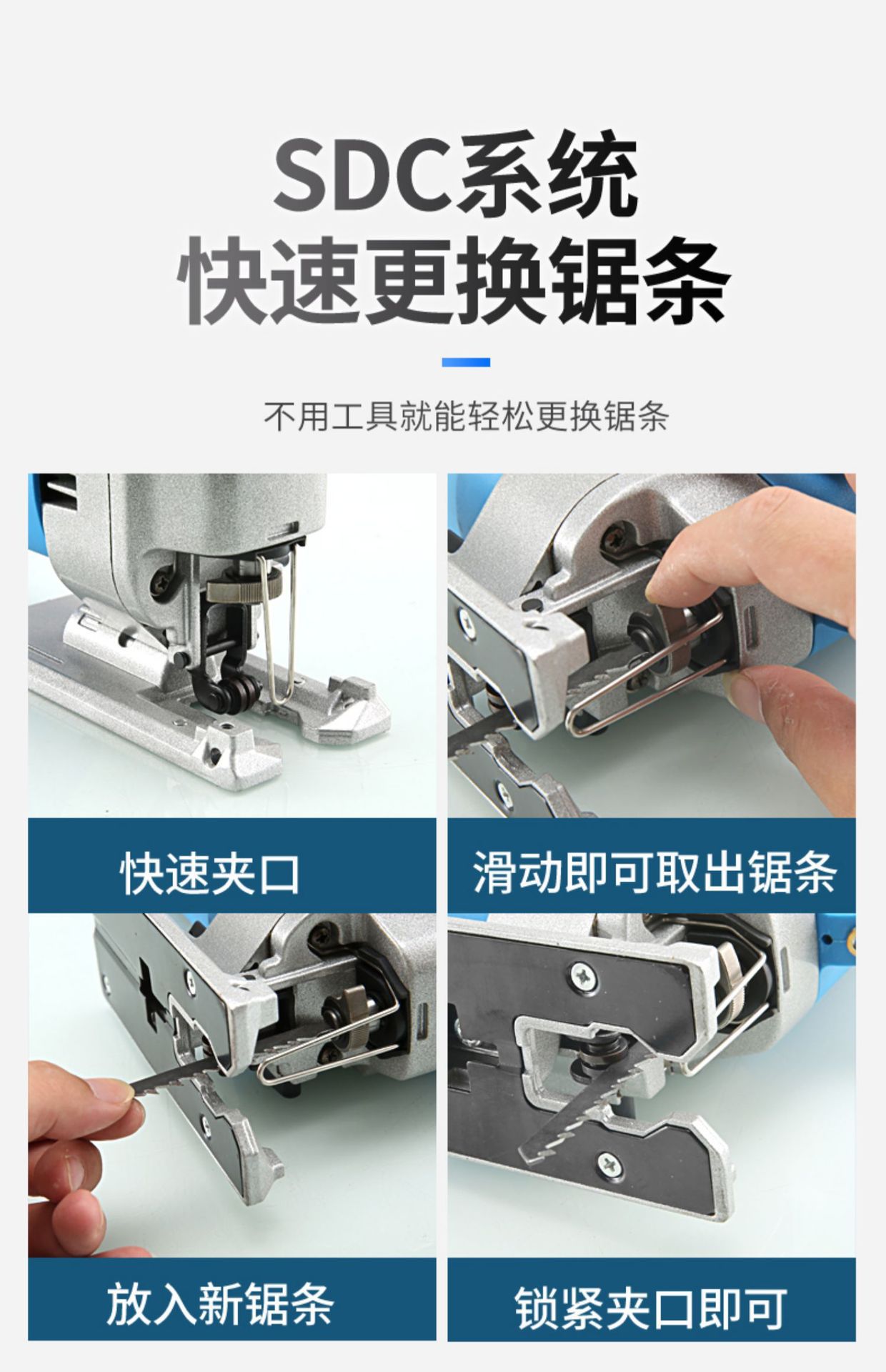 SDC系统
快速更换锯条

不用工具就能轻松更换锯条

快速夹口

滑动即可取出锯条

放入新锯条

锁紧夹口即可