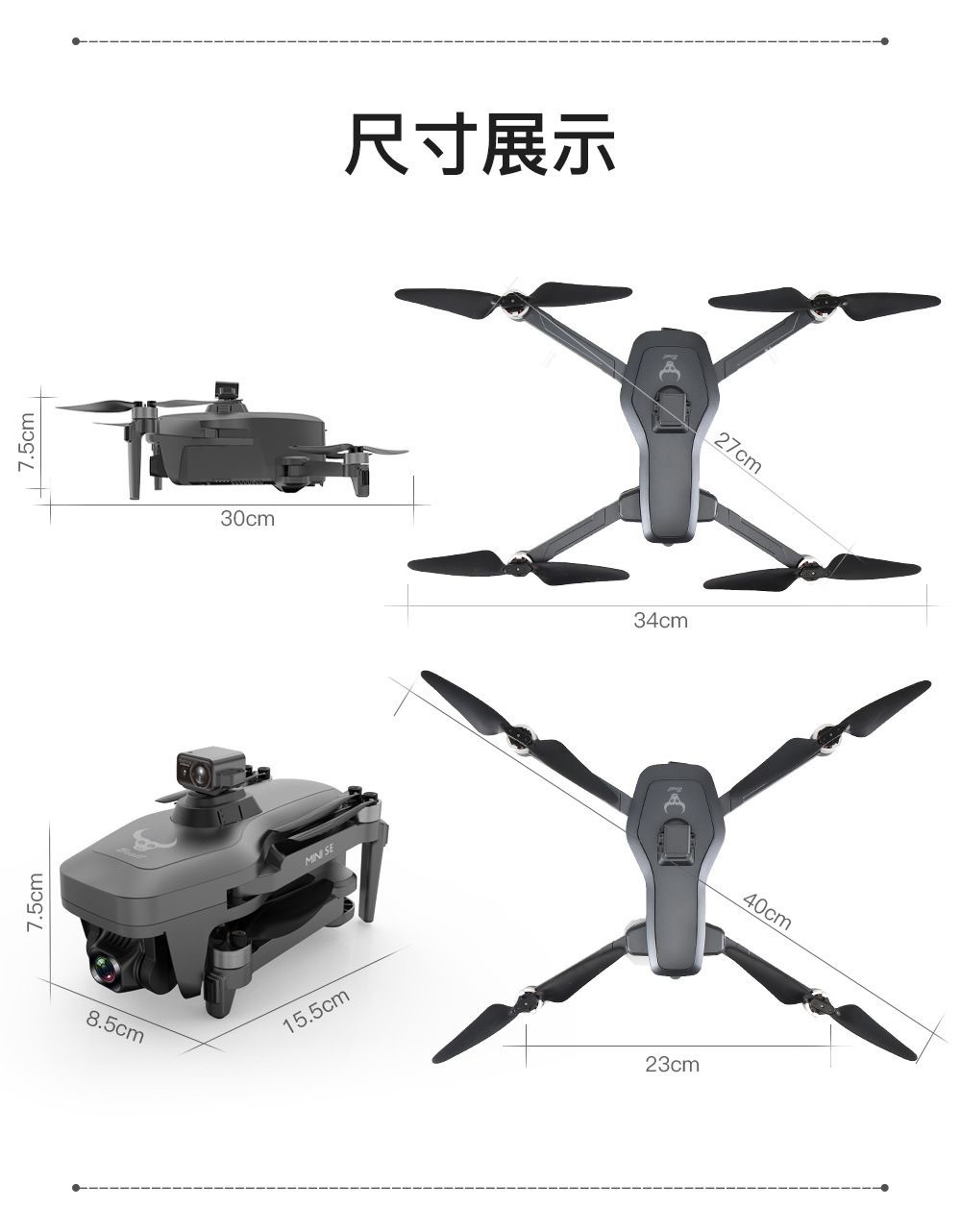 尺寸展示

7.5cm

30cm

27cm

34cm

MINI SE

7.5cm

8.5cm

15.5cm

40cm

23cm