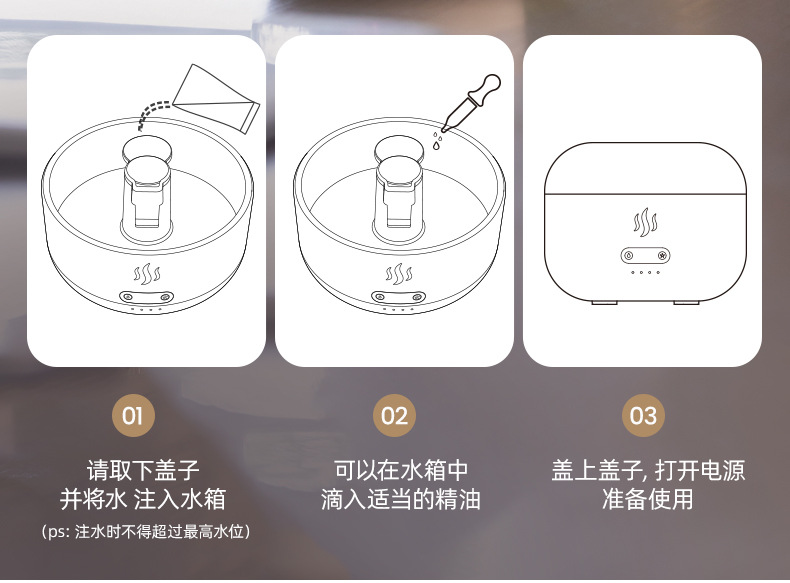 01

请取下盖子
并将水 注入水箱
（ps: 注水时不得超过最高水位）

02

可以在水箱中
滴入适当的精油

03

盖上盖子, 打开电源
准备使用