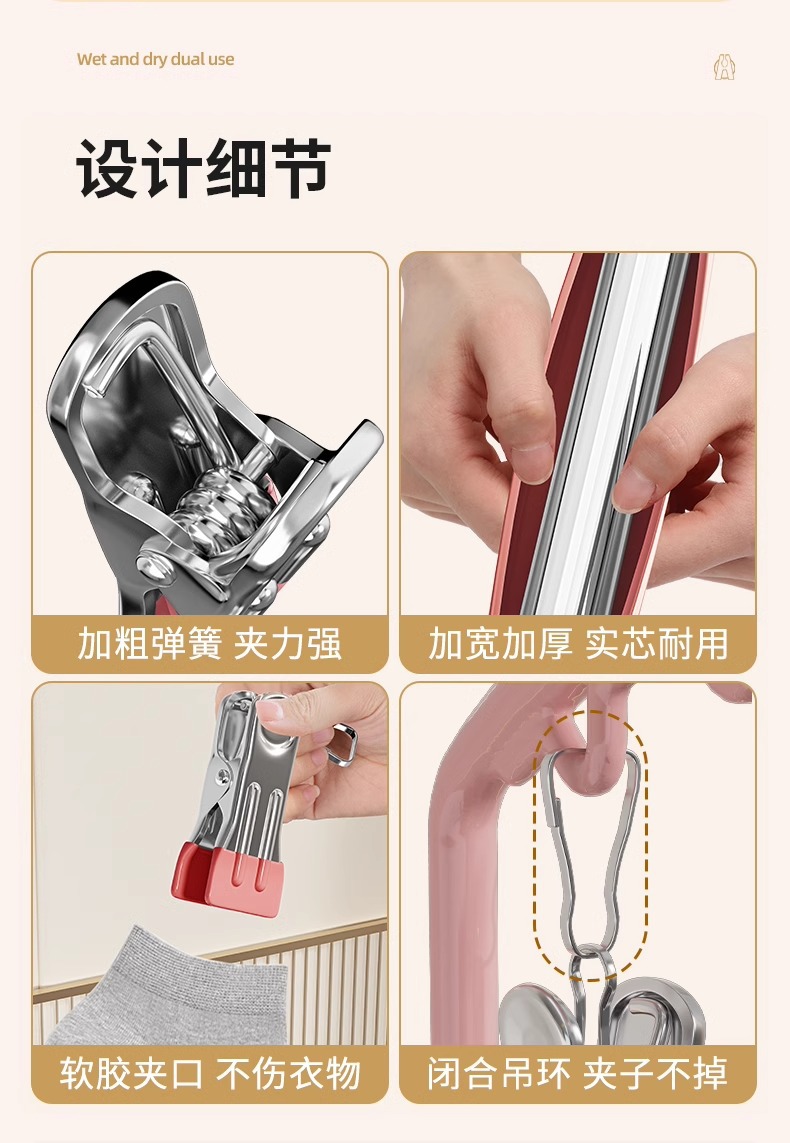 Wet and dry dual use

设计细节

加粗弹簧 夹力强

加宽加厚 实芯耐用

软胶夹口 不伤衣物

闭合吊环 夹子不掉