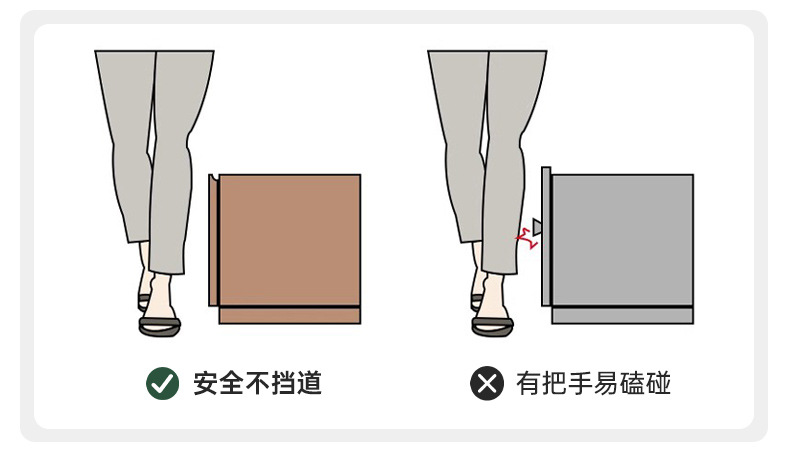 安全不挡道

有把手易磕碰