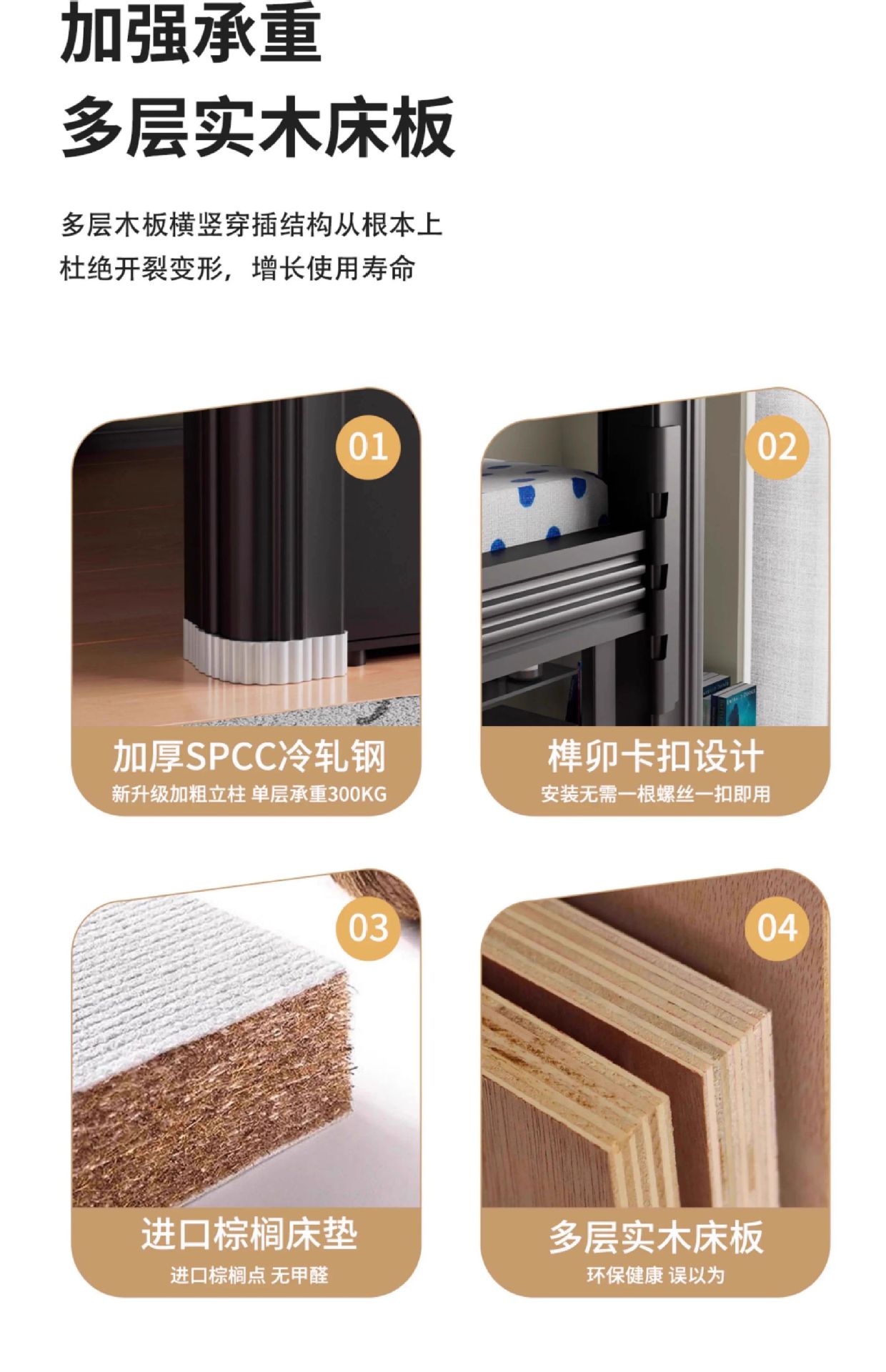 加强承重
多层实木床板

多层木板横竖穿插结构从根本上杜绝开裂变形，增长使用寿命

01
加厚SPCC冷轧钢
新升级加粗立柱 单层承重300KG

02
榫卯卡扣设计
安装无需一根螺丝一扣即用

03
进口棕榈床垫
进口棕榈点 无甲醛

04
多层实木床板
环保健康 误以为