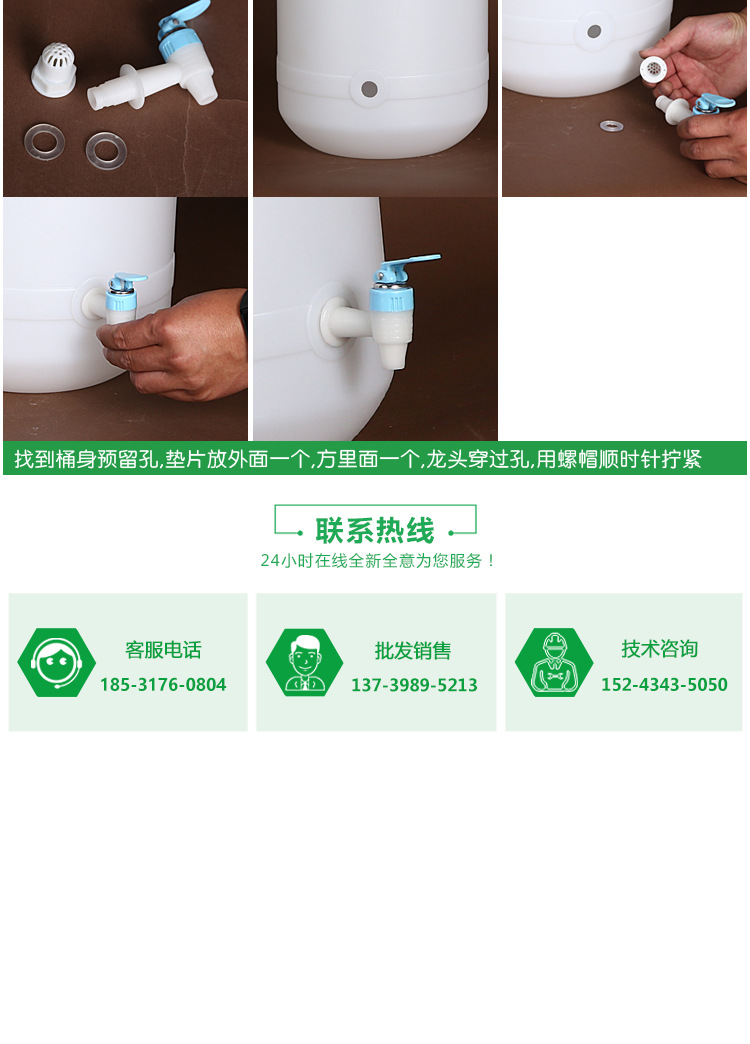 找到桶身预留孔,垫片放外面一个,方里面一个,龙头穿过孔,用螺帽顺时针拧紧

联系热线
24小时在线全新全意为您服务！

客服电话
185-3176-0804

批发销售
137-3989-5213

技术咨询
152-4343-5050