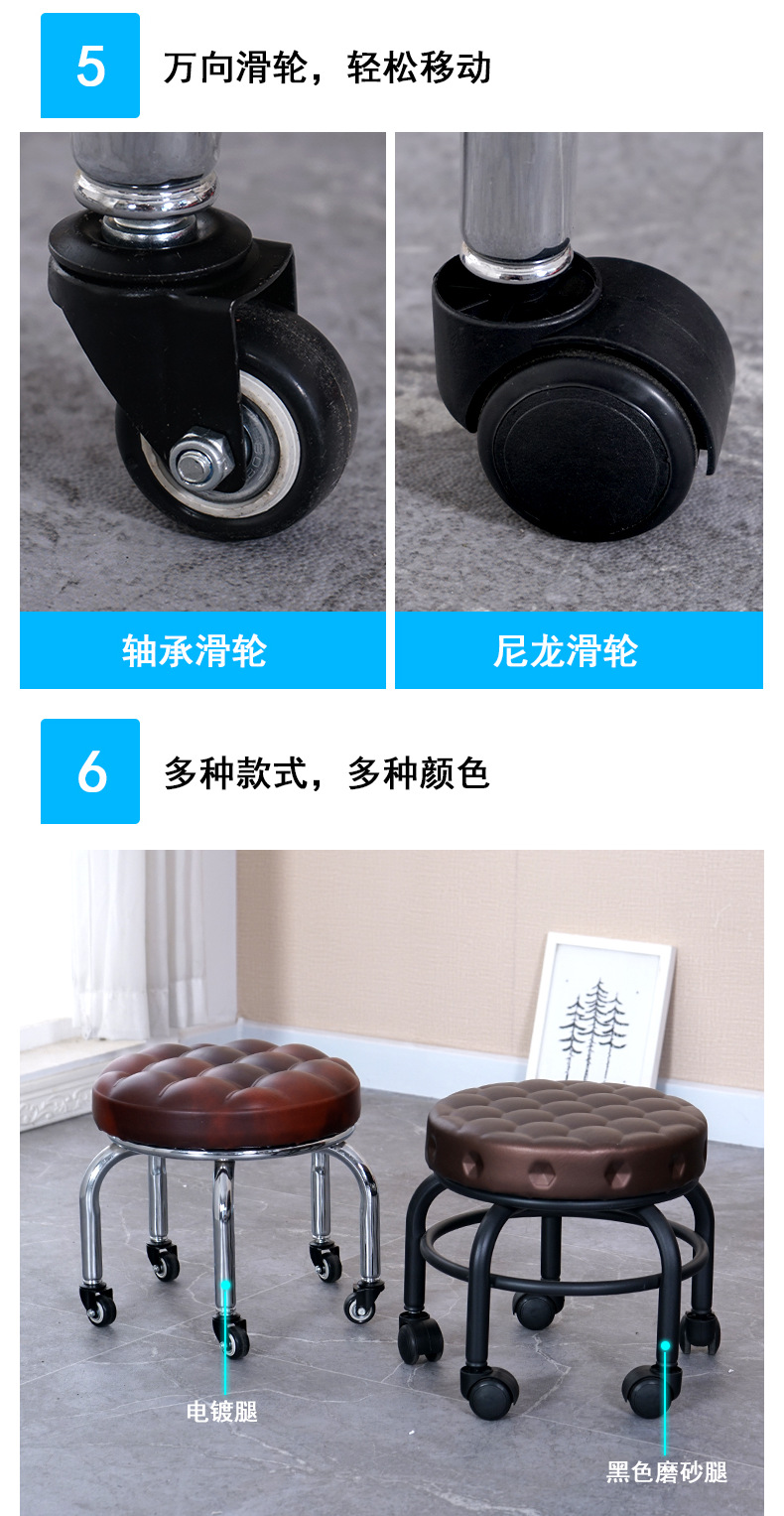 5 万向滑轮，轻松移动

轴承滑轮

尼龙滑轮

6 多种款式，多种颜色

电镀腿

黑色磨砂腿