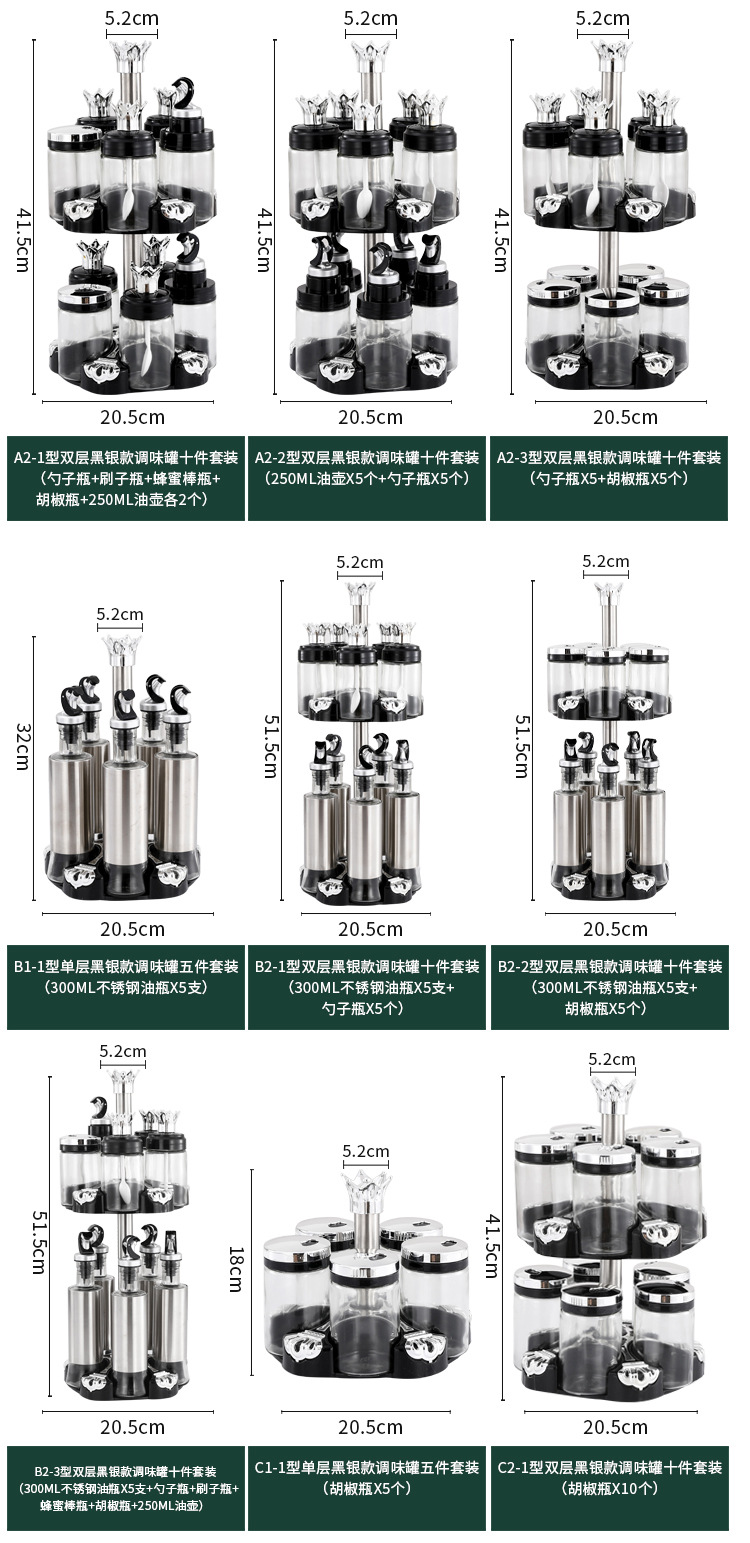 5.2cm
41.5cm
20.5cm
A2-1型双层黑银款调味罐十件套装
（勺子瓶+刷子瓶+蜂蜜棒瓶+胡椒瓶+250ML油壶各2个）

5.2cm
41.5cm
20.5cm
A2-2型双层黑银款调味罐十件套装
（250ML油壶X5个+勺子瓶X5个）

5.2cm
41.5cm
20.5cm
A2-3型双层黑银款调味罐十件套装
（勺子瓶X5+胡椒瓶X5个）

5.2cm
32cm
20.5cm
B1-1型单层黑银款调味罐五件套装
（300ML不锈钢油瓶X5支）

5.2cm
51.5cm
20.5cm
B2-1型双层黑银款调味罐十件套装
（300ML不锈钢油瓶X5支+勺子瓶X5个）

5.2cm
51.5cm
20.5cm
B2-2型双层黑银款调味罐十件套装
（300ML不锈钢油瓶X5支+胡椒瓶X5个）

5.2cm
51.5cm
20.5cm
B2-3型双层黑银款调味罐十件套装
（300ML不锈钢油瓶X5支+勺子瓶+刷子瓶+蜂蜜棒瓶+胡椒瓶+250ML油壶）

5.2cm
18cm
20.5cm
C1-1型单层黑银款调味罐五件套装
（胡椒瓶X5个）

5.2cm
41.5cm
20.5cm
C2-1型双层黑银款调味罐十件套装
（胡椒瓶X10个）