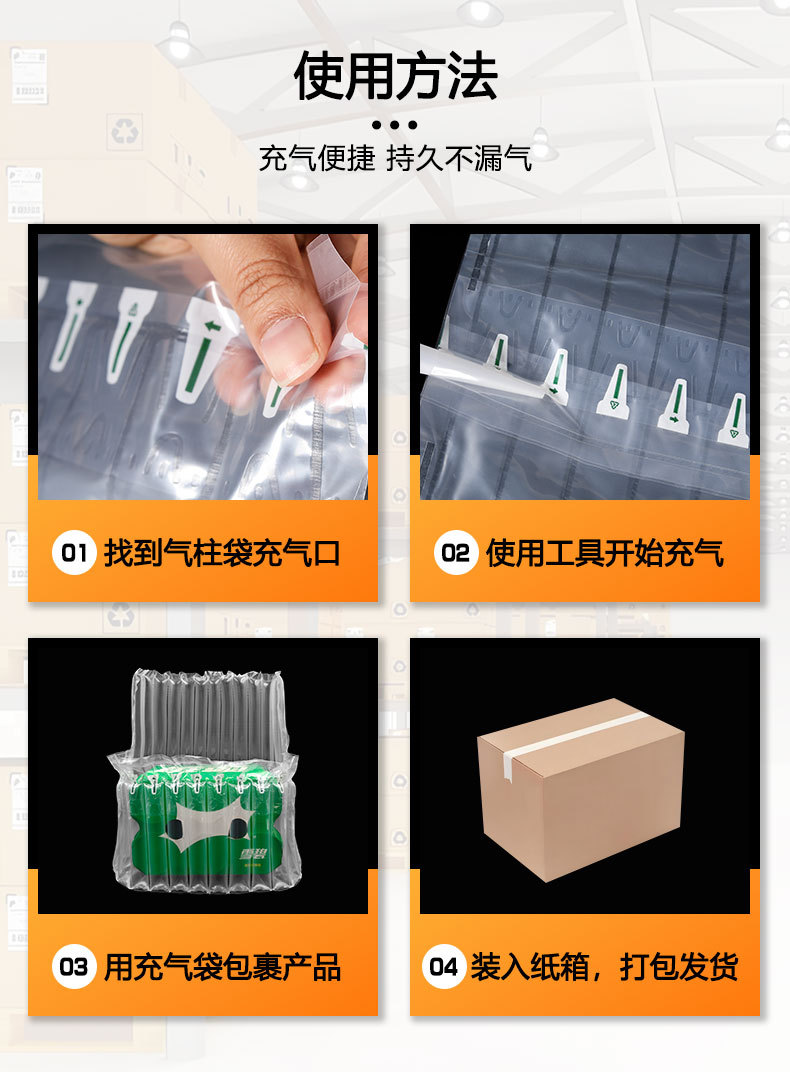 使用方法

充气便捷 持久不漏气

01 找到气柱袋充气口

02 使用工具开始充气

雪碧

03 用充气袋包裹产品

04 装入纸箱，打包发货