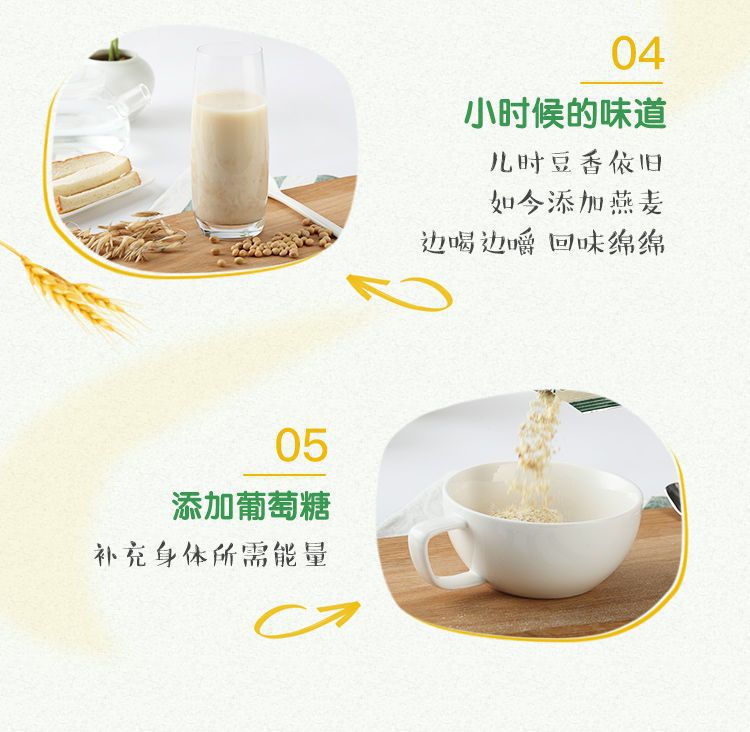 04
小时候的味道
儿时豆香依旧
如今添加燕麦
边喝边嚼 回味绵绵

05
添加葡萄糖
补充身体所需能量