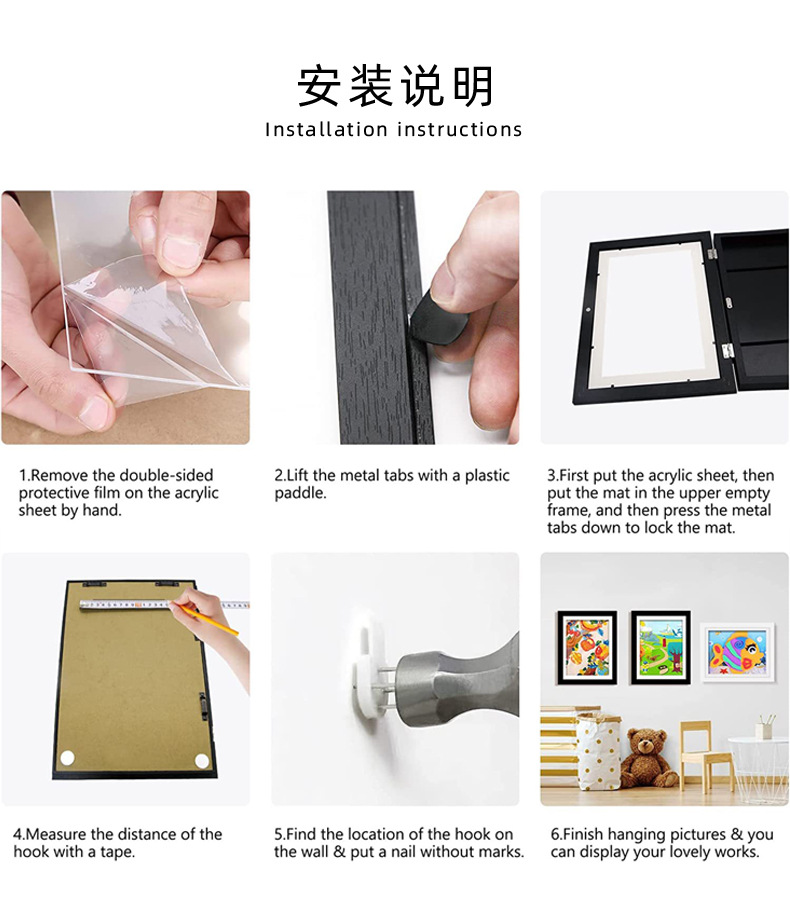 安装说明

Installation instructions

1.Remove the double-sided protective film on the acrylic sheet by hand.

2.Lift the metal tabs with a plastic paddle.

3.First put the acrylic sheet, then put the mat in the upper empty frame, and then press the metal tabs down to lock the mat.

4.Measure the distance of the hook with a tape.

5.Find the location of the hook on the wall & put a nail without marks.

6.Finish hanging pictures & you can display your lovely works.