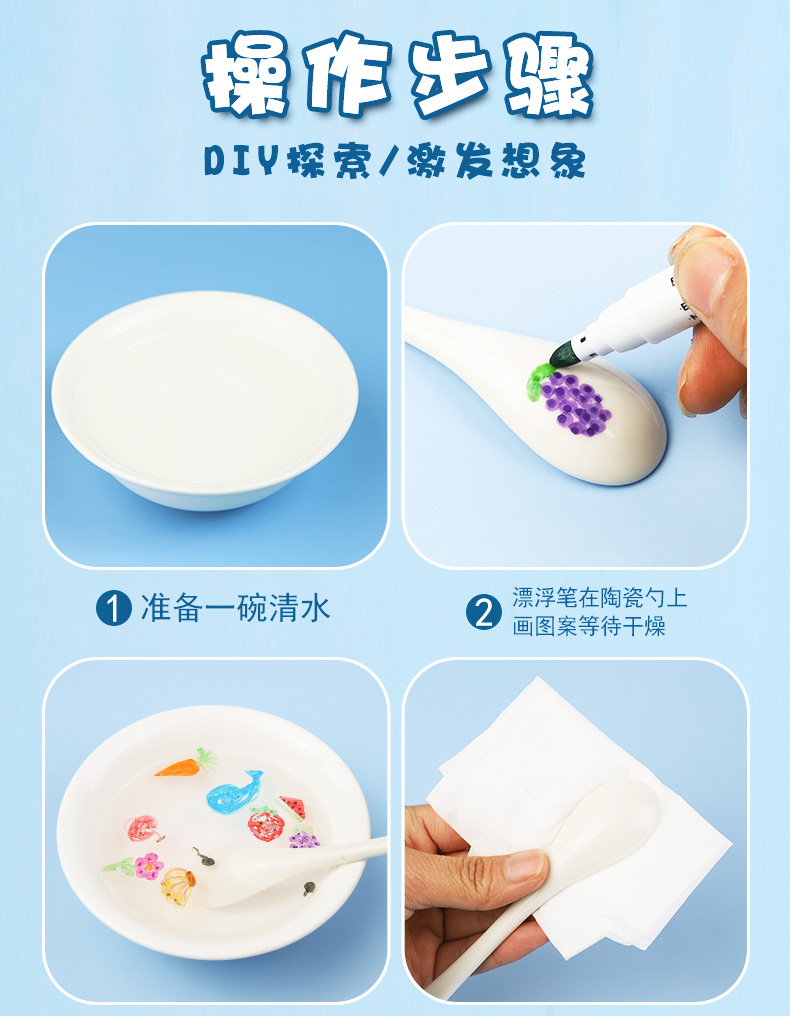 操作步骤

DIY探索/激发想象

1 准备一碗清水

2 漂浮笔在陶瓷勺上画图案等待干燥