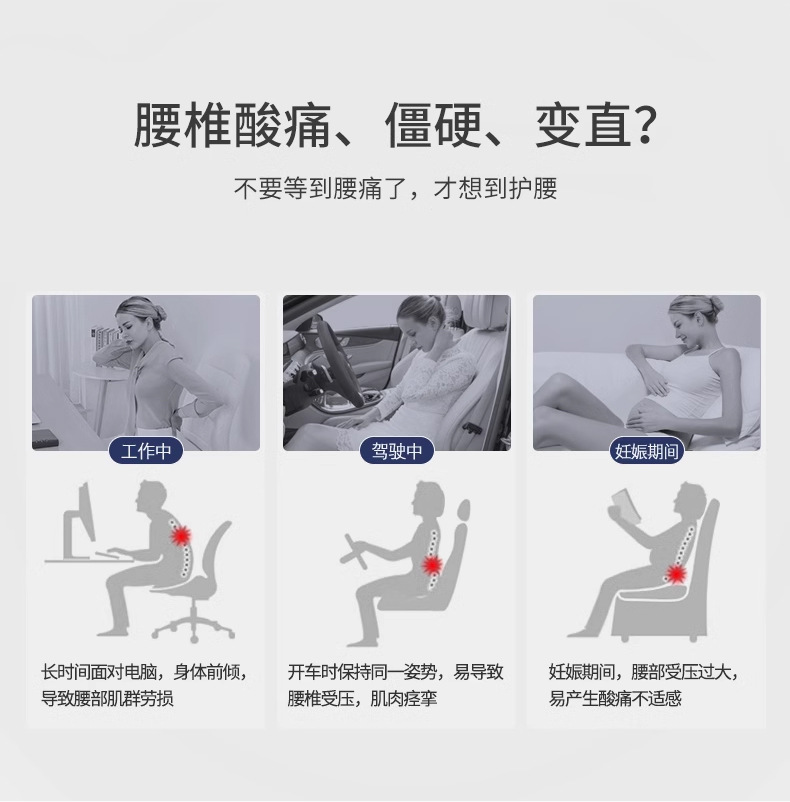 腰椎酸痛、僵硬、变直?

不要等到腰痛了，才想到护腰

工作中

长时间面对电脑，身体前倾，导致腰部肌群劳损

驾驶中

开车时保持同一姿势，易导致腰椎受压，肌肉痉挛

妊娠期间

妊娠期间，腰部受压过大，易产生酸痛不适感