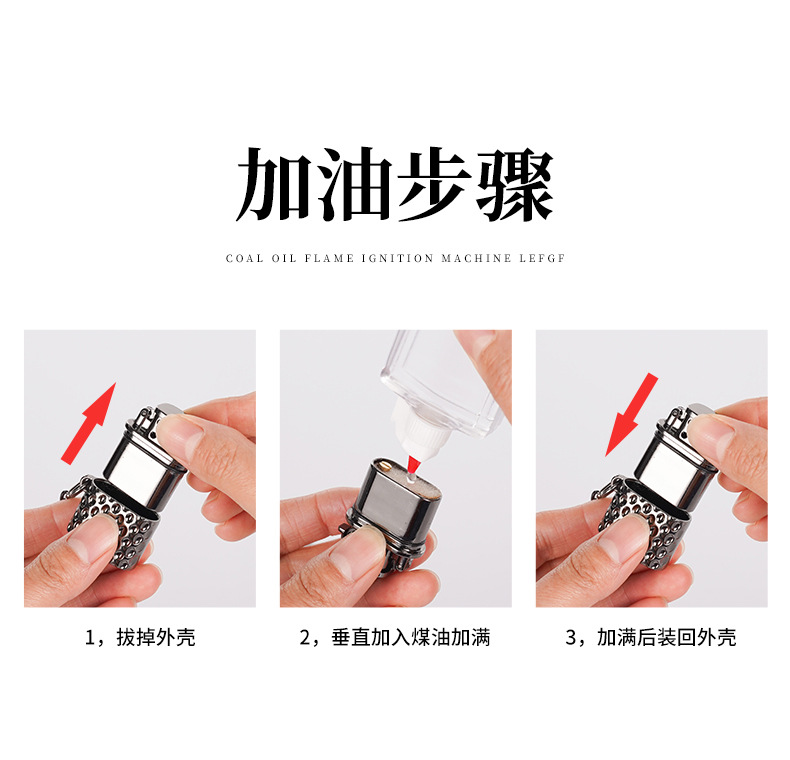 加油步骤

COAL OIL FLAME IGNITION MACHINE LEFGF

1，拔掉外壳

2，垂直加入煤油加满

3，加满后装回外壳