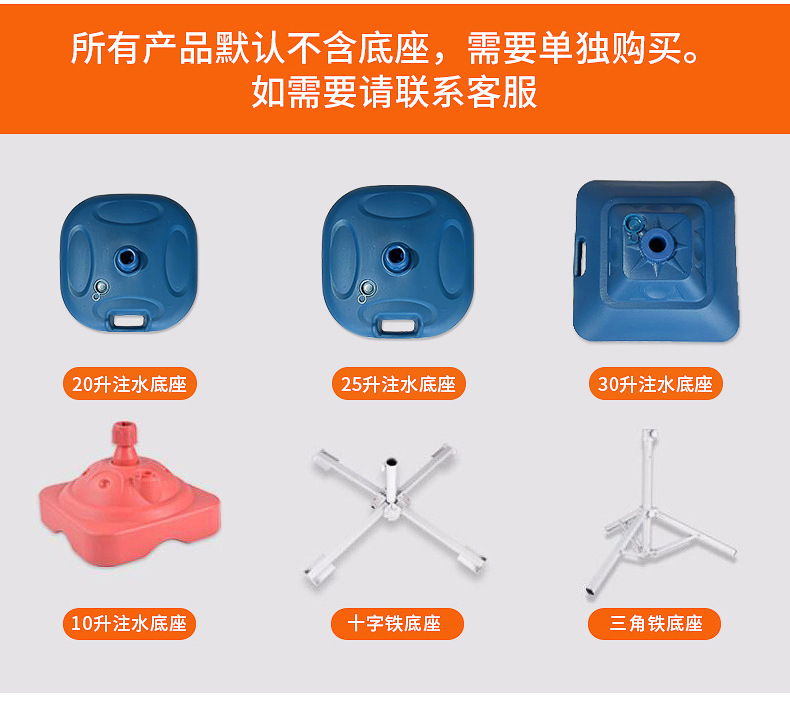 所有产品默认不含底座，需要单独购买。
如需要请联系客服

20升注水底座

25升注水底座

30升注水底座

10升注水底座

十字铁底座

三角铁底座