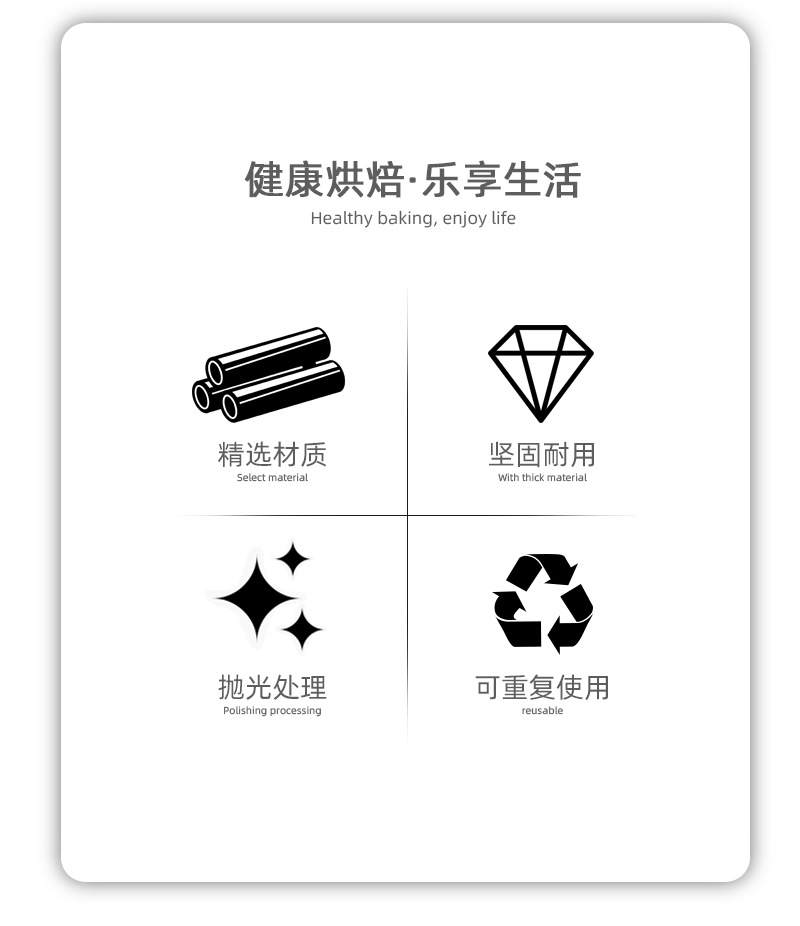 健康烘焙·乐享生活
Healthy baking, enjoy life

精选材质
Select material

坚固耐用
With thick material

抛光处理
Polishing processing

可重复使用
reusable