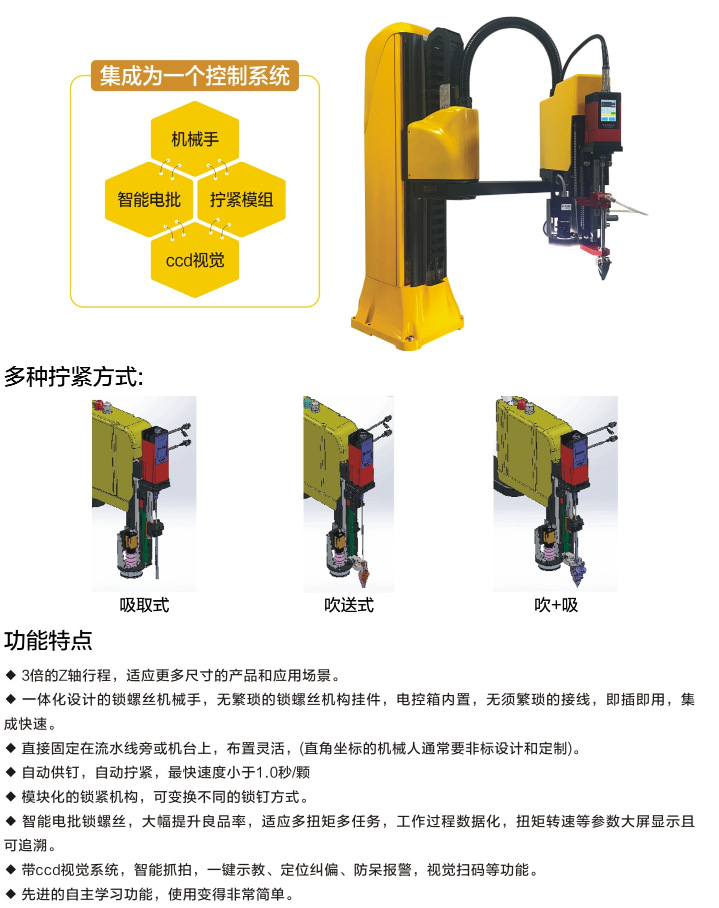 集成为一个控制系统

机械手

智能电批

拧紧模组

ccd视觉

多种拧紧方式:

吸取式

吹送式

吹+吸

功能特点

◆ 3倍的Z轴行程，适应更多尺寸的产品和应用场景。

◆ 一体化设计的锁螺丝机械手，无繁琐的锁螺丝机构挂件，电控箱内置，无须繁琐的接线，即插即用，集成快速。

◆ 直接固定在流水线旁或机台上，布置灵活，(直角坐标的机械人通常要非标设计和定制)。

◆ 自动供钉，自动拧紧，最快速度小于1.0秒/颗

◆ 模块化的锁紧机构，可变换不同的锁钉方式。

◆ 智能电批锁螺丝，大幅提升良品率，适应多扭矩多任务，工作过程数据化，扭矩转速等参数大屏显示且可追溯。

◆ 带ccd视觉系统，智能抓拍，一键示教、定位纠偏、防呆报警，视觉扫码等功能。

◆ 先进的自主学习功能，使用变得非常简单。