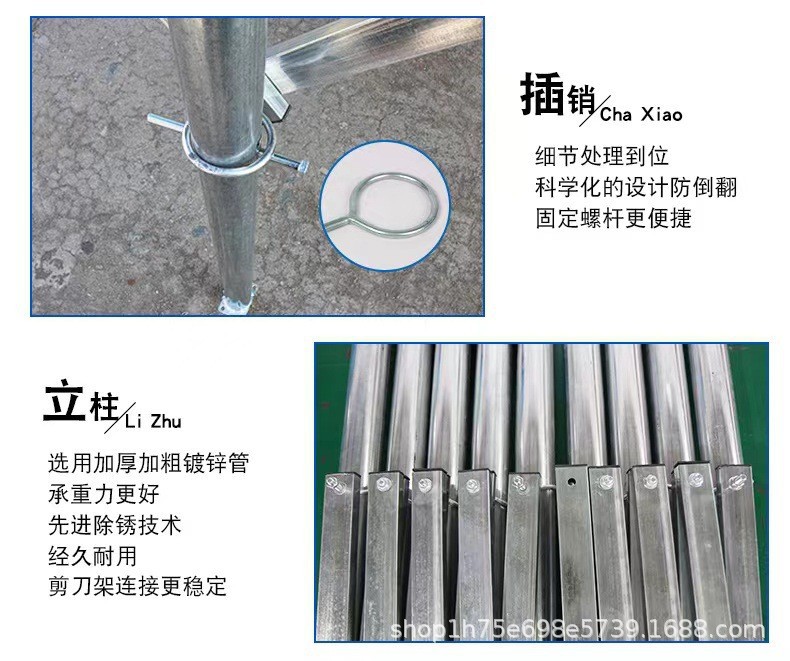 插销/Cha Xiao

细节处理到位
科学化的设计防倒翻
固定螺杆更便捷

立柱/Li Zhu

选用加厚加粗镀锌管
承重力更好
先进除锈技术
经久耐用
剪刀架连接更稳定

shop1h75e698e5739.1688.com