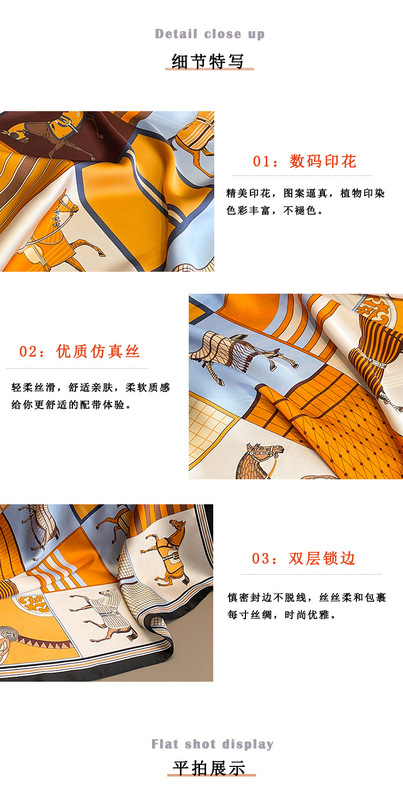 Detail close up
细节特写

01：数码印花

精美印花，图案逼真，植物印染色彩丰富，不褪色。

02：优质仿真丝

轻柔丝滑，舒适亲肤，柔软质感给你更舒适的配带体验。

03：双层锁边

慎密封边不脱线，丝丝柔和包裹每寸丝绸，时尚优雅。

Flat shot display
平拍展示