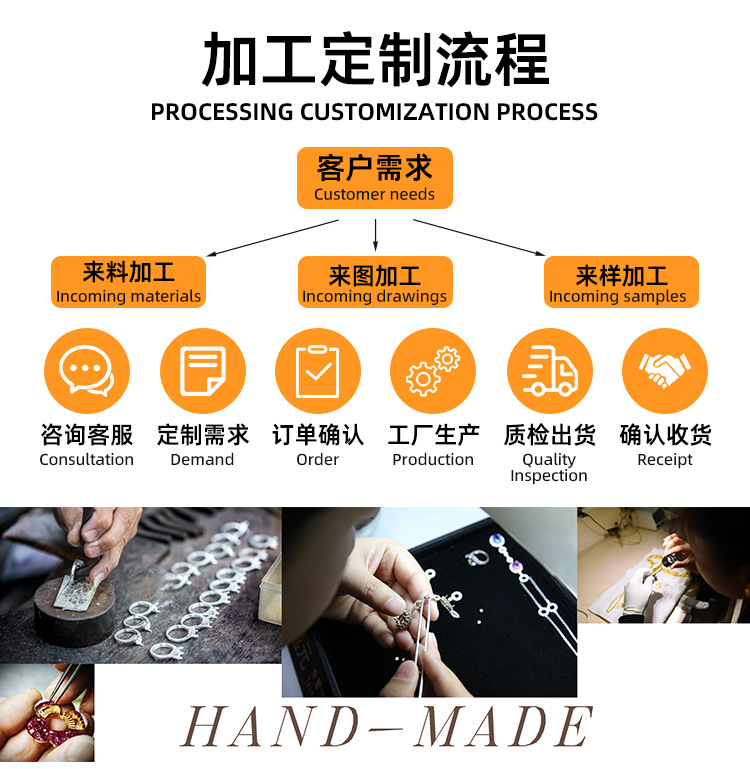 加工定制流程
PROCESSING CUSTOMIZATION PROCESS

客户需求
Customer needs

来料加工
Incoming materials

来图加工
Incoming drawings

来样加工
Incoming samples

咨询客服
Consultation

定制需求
Demand

订单确认
Order

工厂生产
Production

质检出货
Quality Inspection

确认收货
Receipt

HAND—MADE