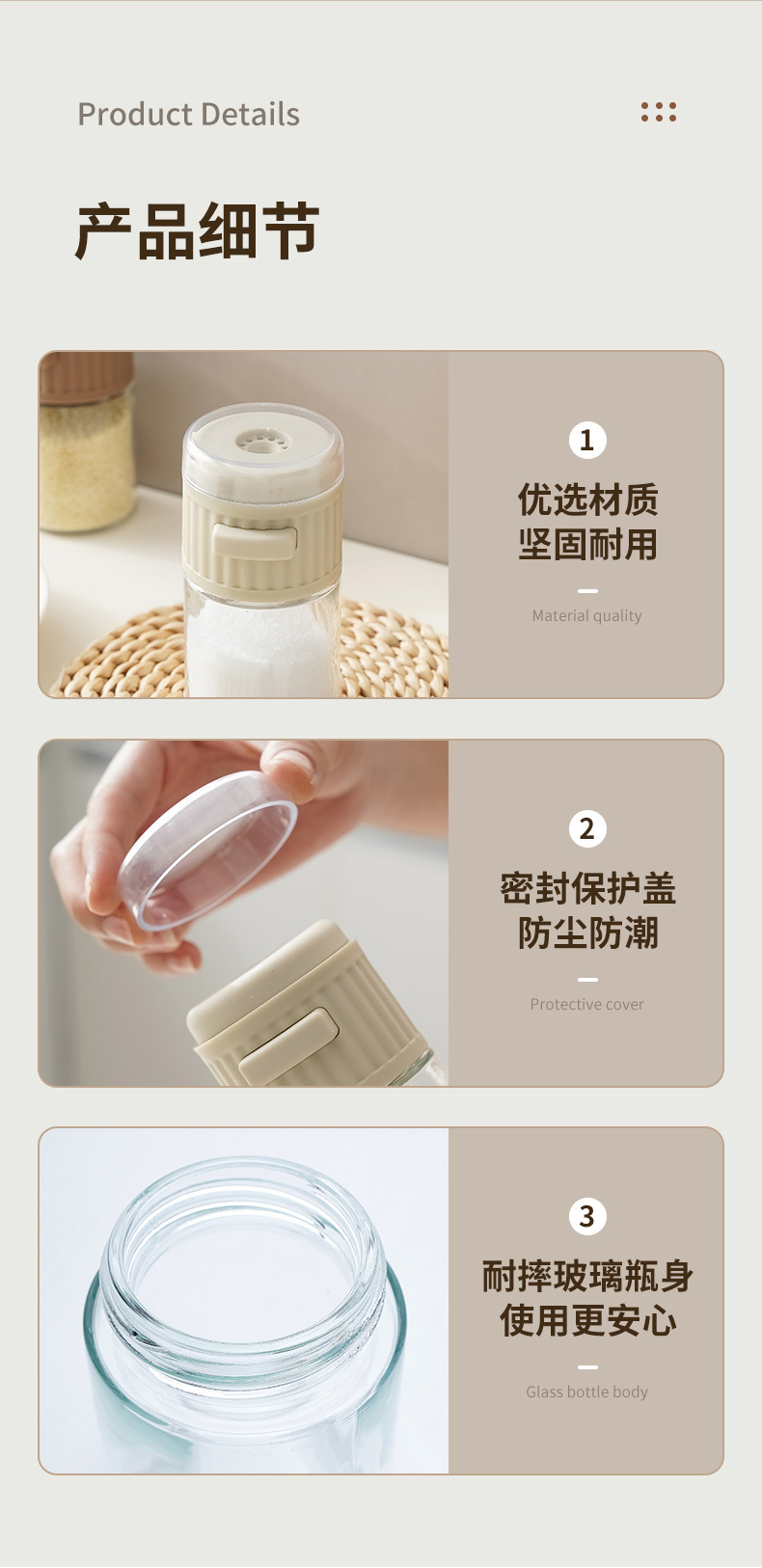 Product Details

产品细节

1

优选材质
坚固耐用

Material quality

2

密封保护盖
防尘防潮

Protective cover

3

耐摔玻璃瓶身
使用更安心

Glass bottle body