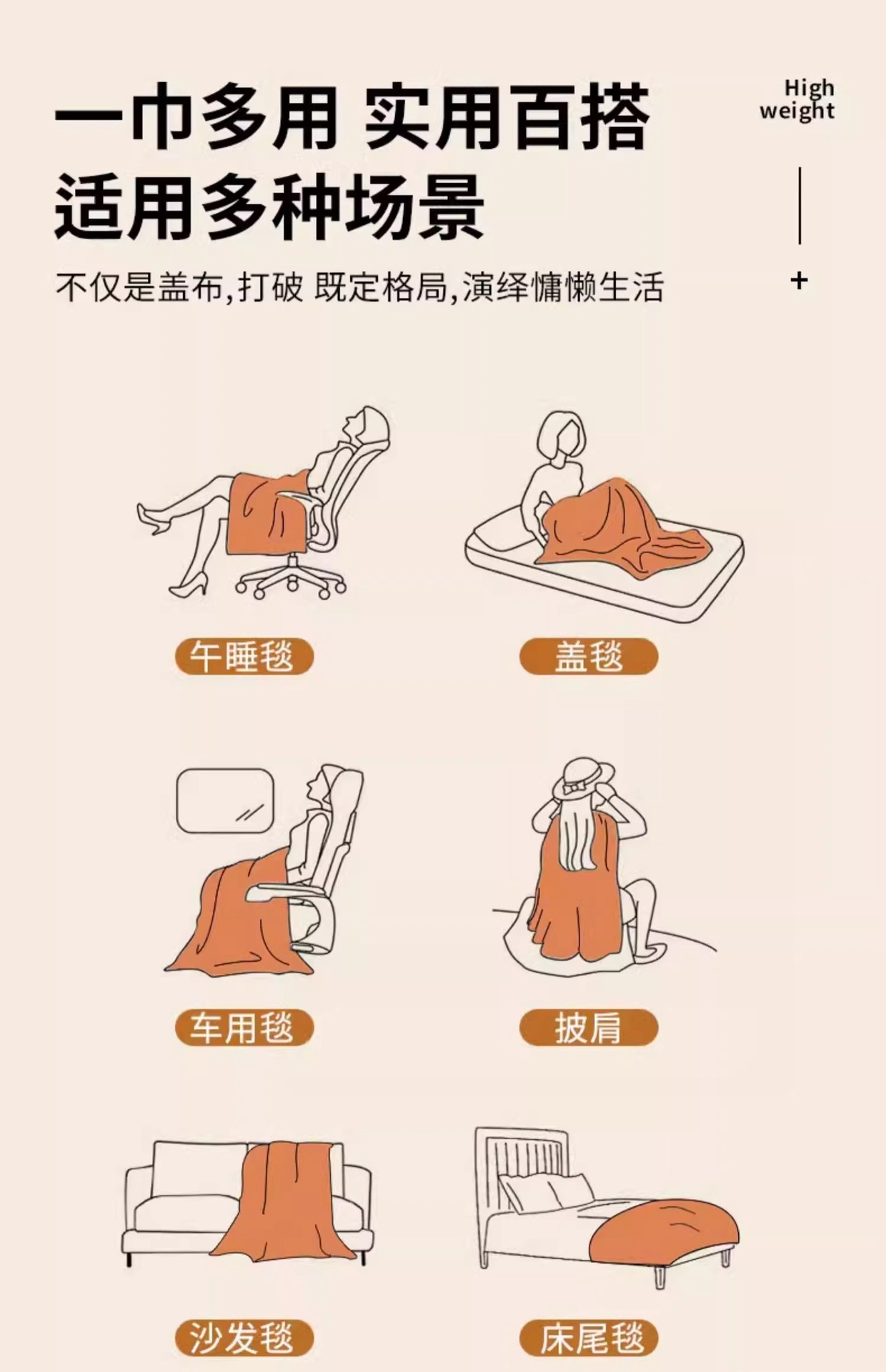 一巾多用 实用百搭
适用多种场景

High weight

+

不仅是盖布,打破 既定格局,演绎慵懒生活

午睡毯

盖毯

车用毯

披肩

沙发毯

床尾毯