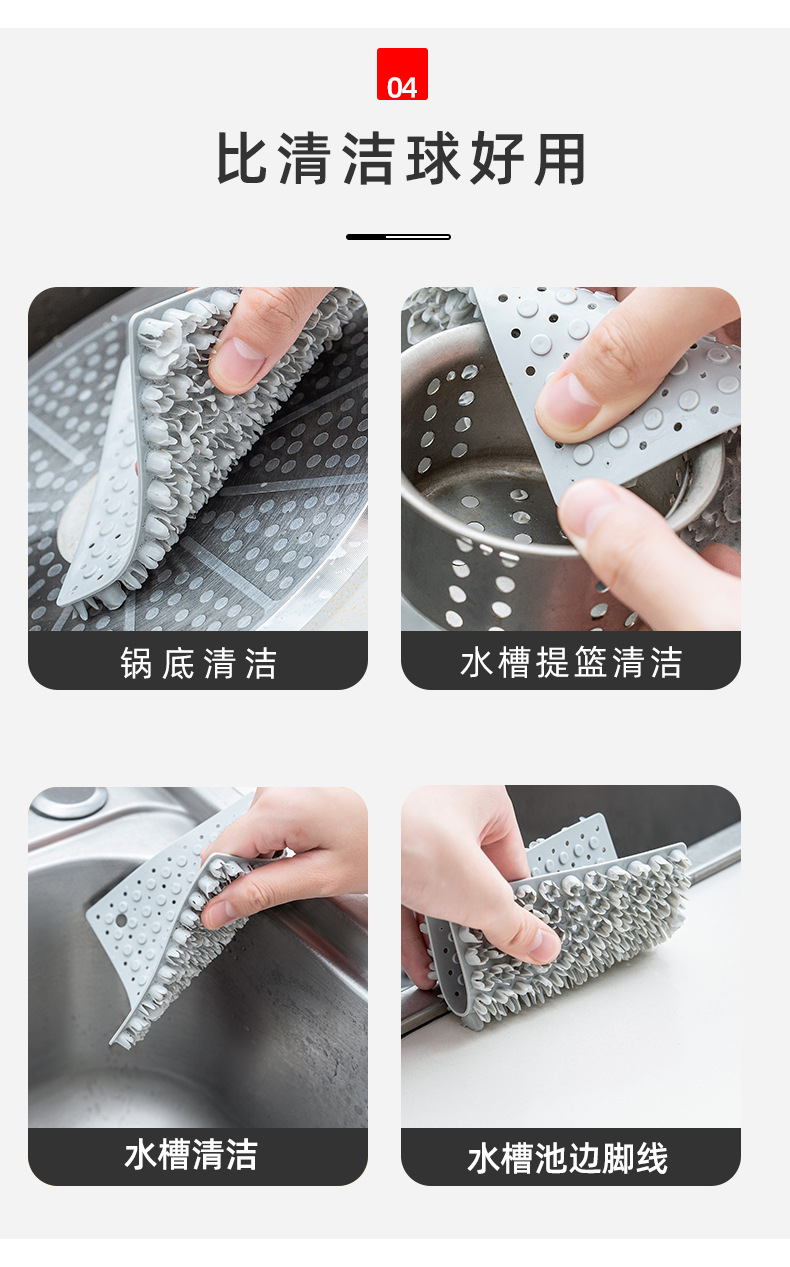 04

比清洁球好用

锅底清洁

水槽提篮清洁

水槽清洁

水槽池边脚线