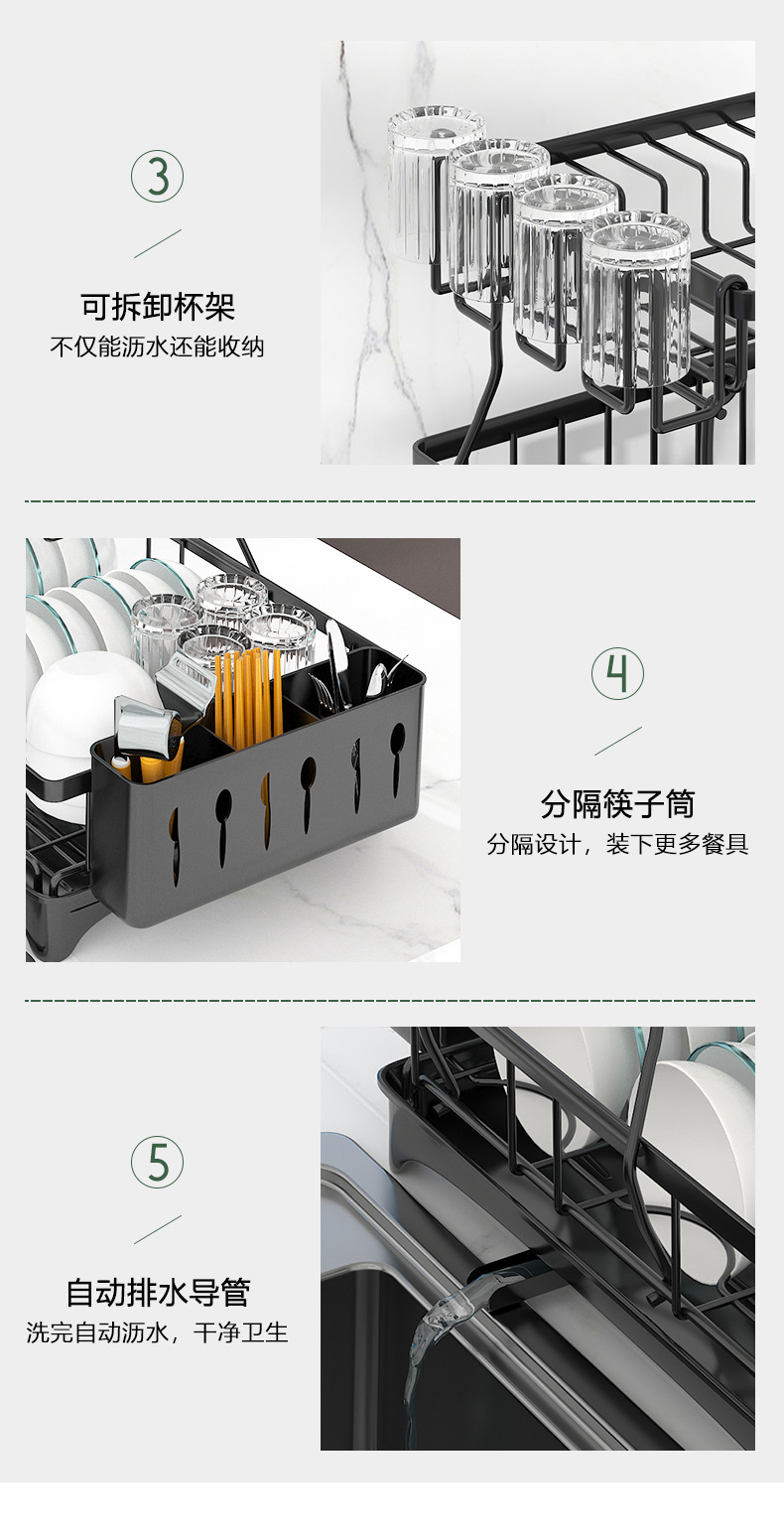 3

可拆卸杯架

不仅能沥水还能收纳

4

分隔筷子筒

分隔设计，装下更多餐具

5

自动排水导管

洗完自动沥水，干净卫生