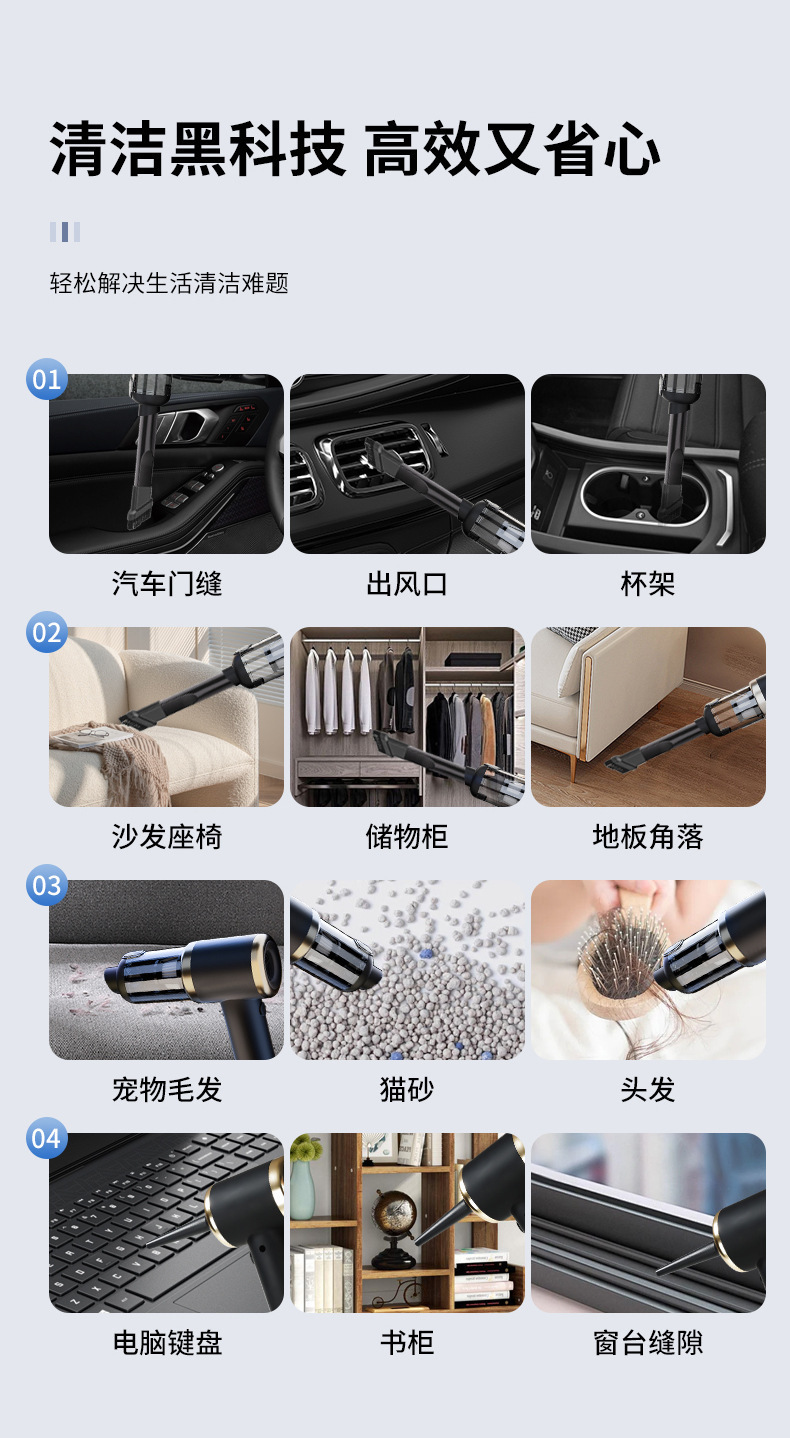 清洁黑科技 高效又省心

轻松解决生活清洁难题

01

汽车门缝

出风口

杯架

02

沙发座椅

储物柜

地板角落

03

宠物毛发

猫砂

头发

04

电脑键盘

书柜

窗台缝隙