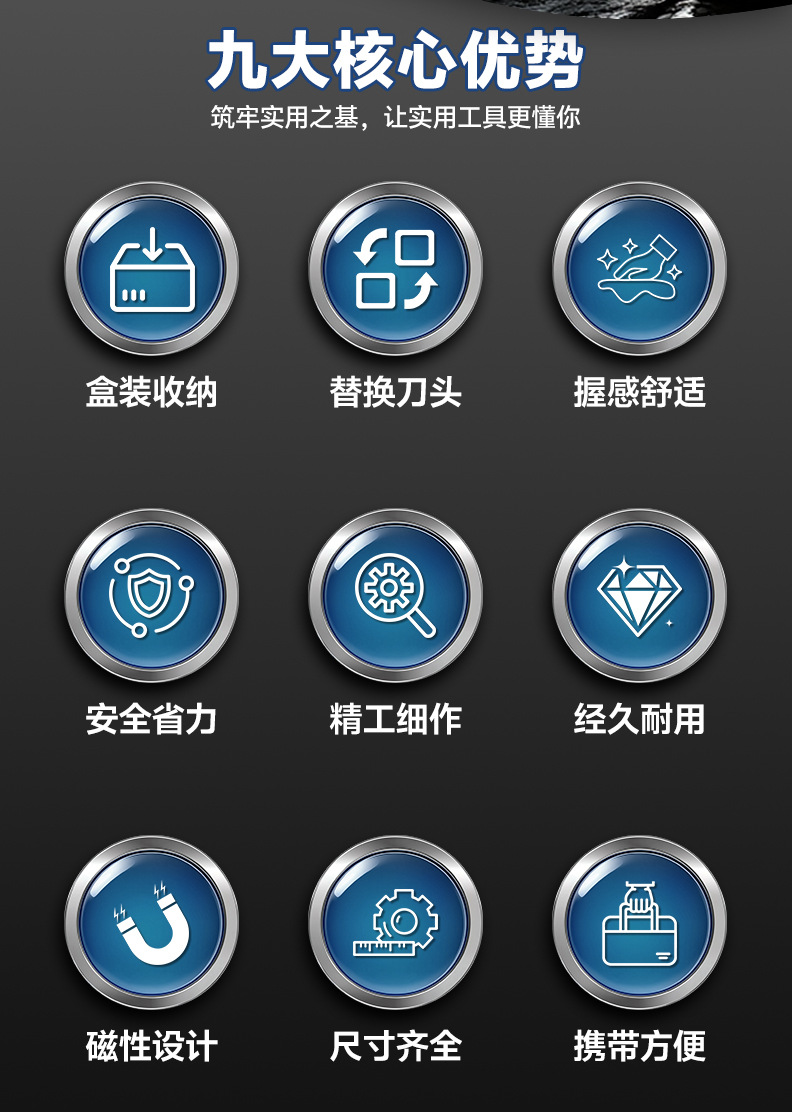 九大核心优势

筑牢实用之基，让实用工具更懂你

盒装收纳

替换刀头

握感舒适

安全省力

精工细作

经久耐用

磁性设计

尺寸齐全

携带方便