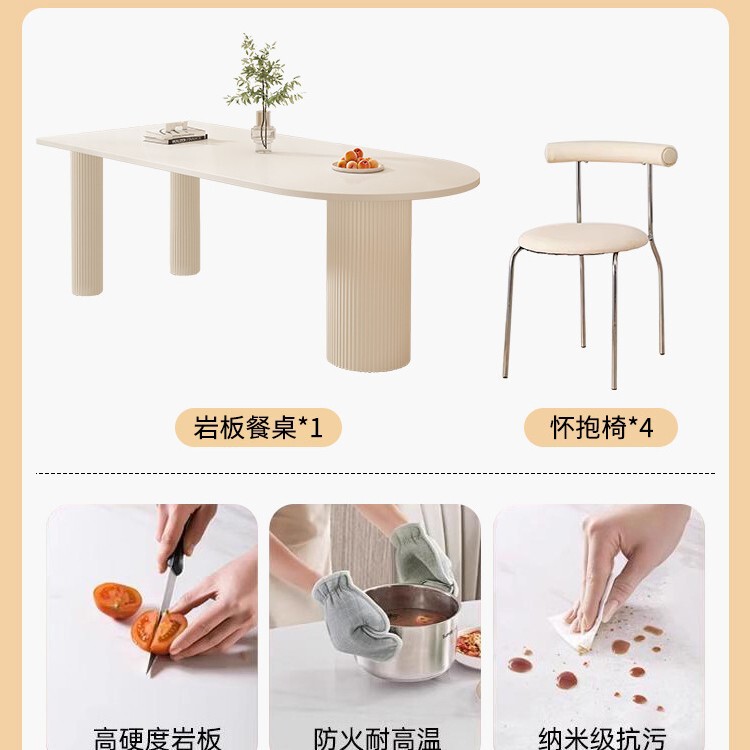 岩板餐桌*1

怀抱椅*4

高硬度岩板

防火耐高温

纳米级抗污