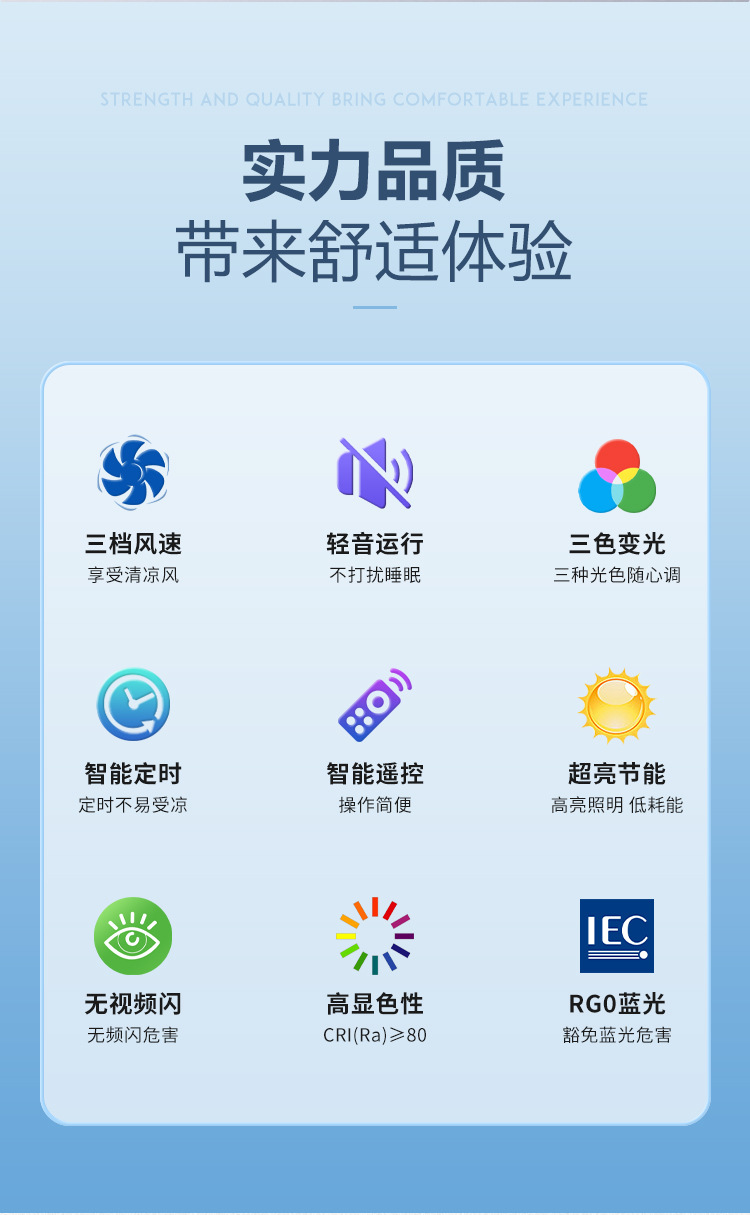 STRENGTH AND QUALITY BRING COMFORTABLE EXPERIENCE

实力品质
带来舒适体验

三档风速
享受清凉风

轻音运行
不打扰睡眠

三色变光
三种光色随心调

智能定时
定时不易受凉

智能遥控
操作简便

超亮节能
高亮照明 低耗能

无视频闪
无频闪危害

高显色性
CRI(Ra)≥80

IEC

RG0蓝光
豁免蓝光危害