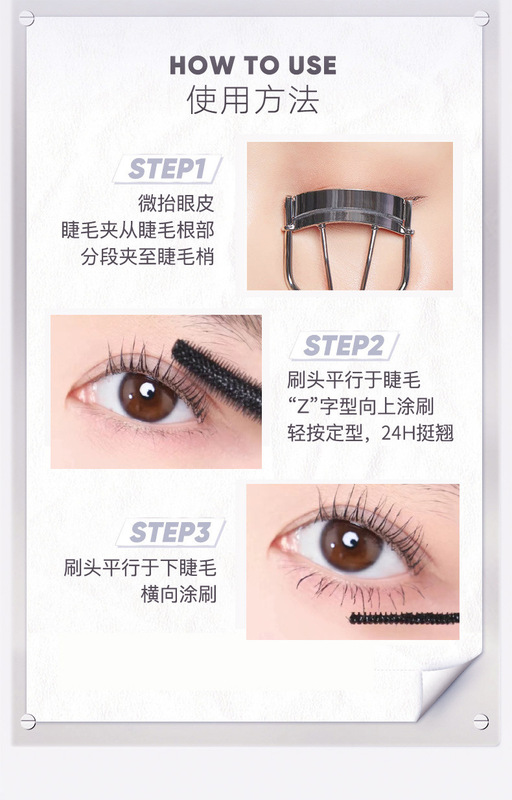 HOW TO USE
使用方法

STEP1
微抬眼皮
睫毛夹从睫毛根部
分段夹至睫毛梢

STEP2
刷头平行于睫毛
“Z”字型向上涂刷
轻按定型，24H挺翘

STEP3
刷头平行于下睫毛
横向涂刷