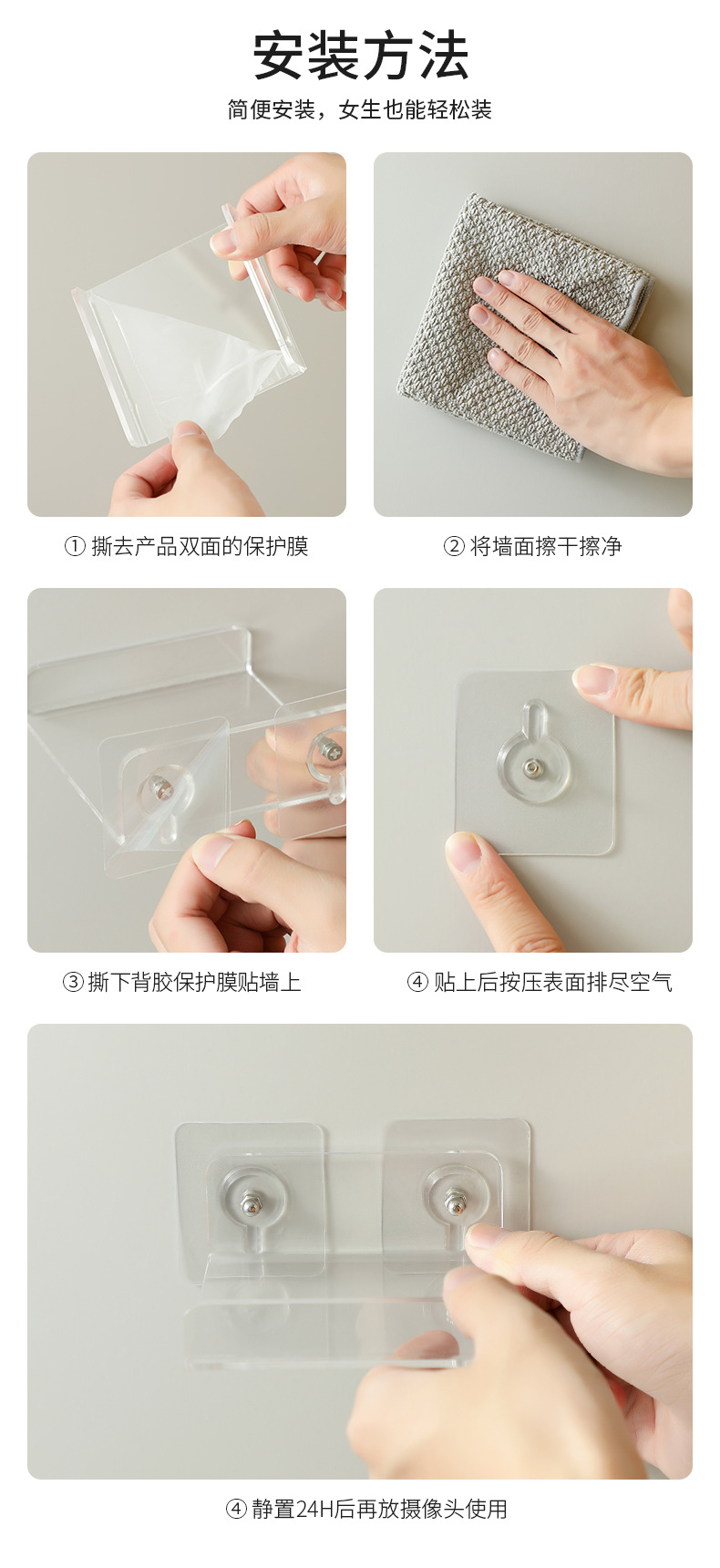 安装方法

简便安装，女生也能轻松装

① 撕去产品双面的保护膜

② 将墙面擦干擦净

③ 撕下背胶保护膜贴墙上

④ 贴上后按压表面排尽空气

④ 静置24H后再放摄像头使用