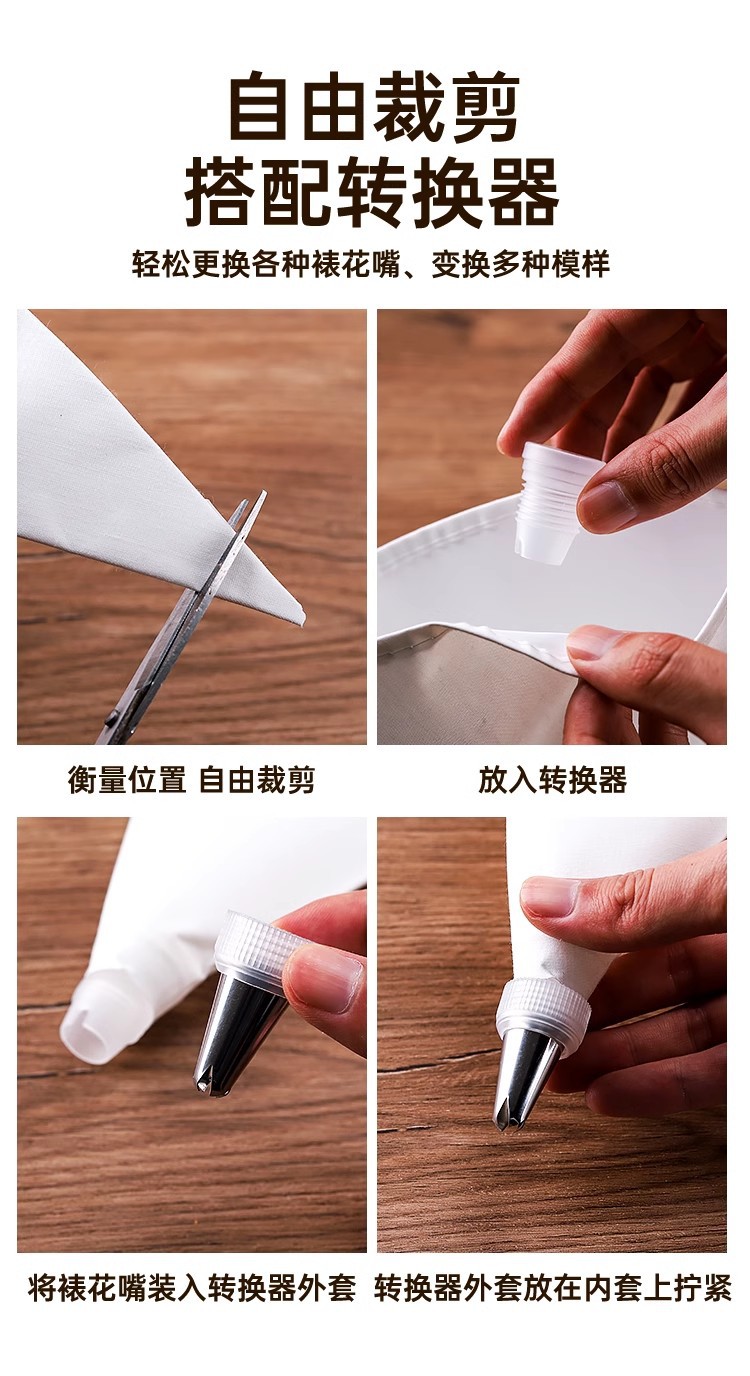 自由裁剪
搭配转换器

轻松更换各种裱花嘴、变换多种模样

衡量位置 自由裁剪

放入转换器

将裱花嘴装入转换器外套

转换器外套放在内套上拧紧