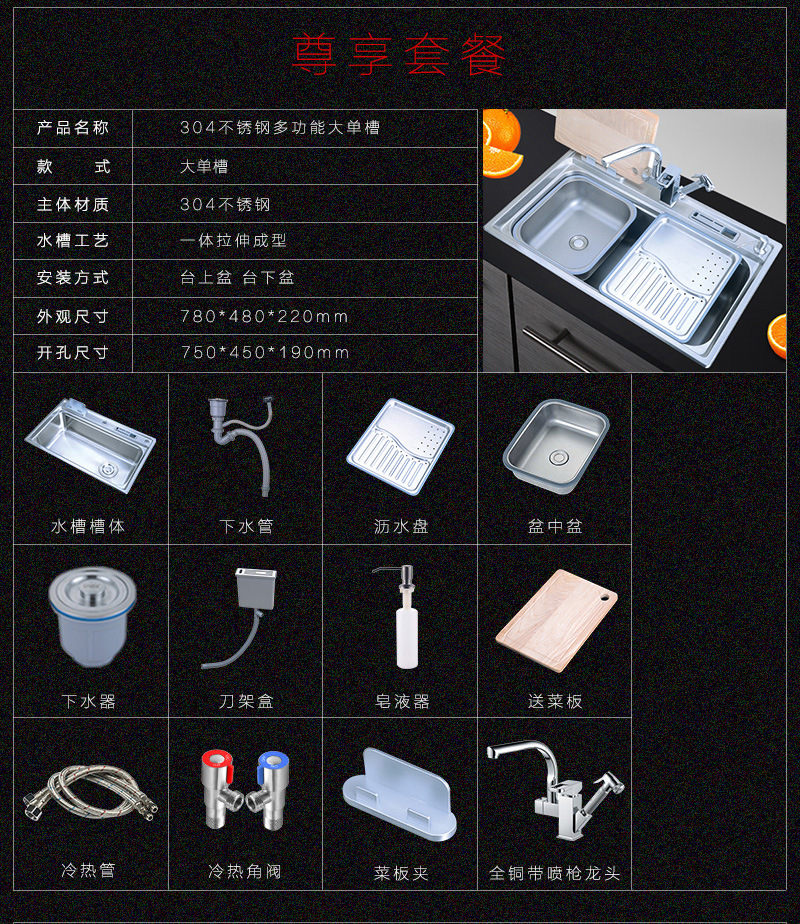 尊享套餐

| 产品名称 | 304不锈钢多功能大单槽 |
|---|---|
| 款　　式 | 大单槽 |
| 主体材质 | 304不锈钢 |
| 水槽工艺 | 一体拉伸成型 |
| 安装方式 | 台上盆 台下盆 |
| 外观尺寸 | 780*480*220mm |
| 开孔尺寸 | 750*450*190mm |

| 水槽槽体 | 下水管 | 沥水盘 | 盆中盆 |
|---|---|---|---|
| 下水器 | 刀架盒 | 皂液器 | 送菜板 |
| 冷热管 | 冷热角阀 | 菜板夹 | 全铜带喷枪龙头 |