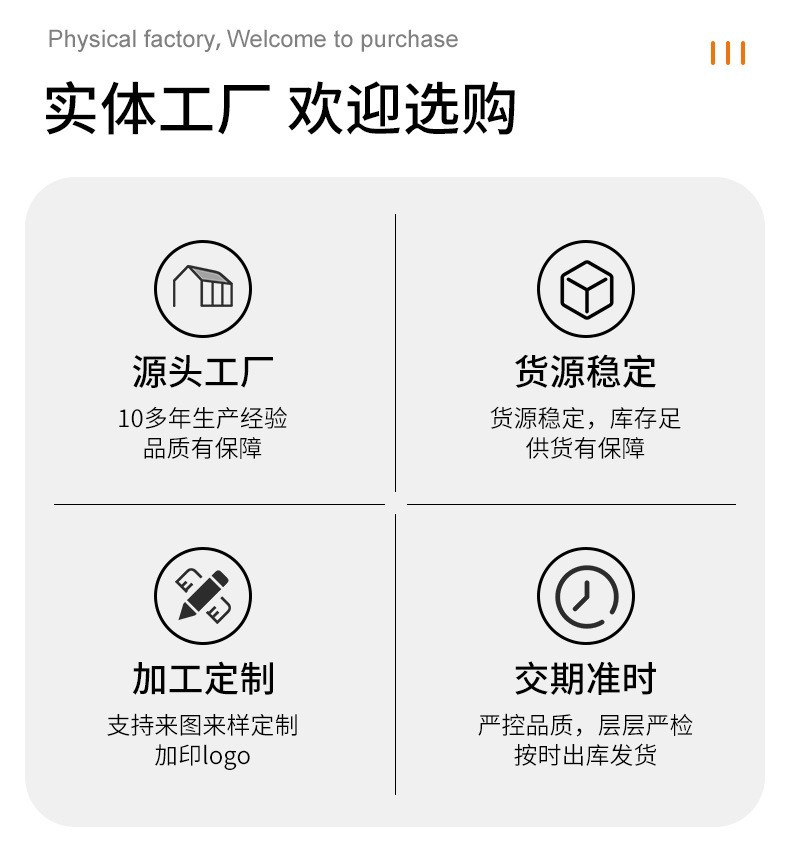 Physical factory, Welcome to purchase

实体工厂 欢迎选购

源头工厂

10多年生产经验
品质有保障

货源稳定

货源稳定，库存足
供货有保障

加工定制

支持来图来样定制
加印logo

交期准时

严控品质，层层严检
按时出库发货