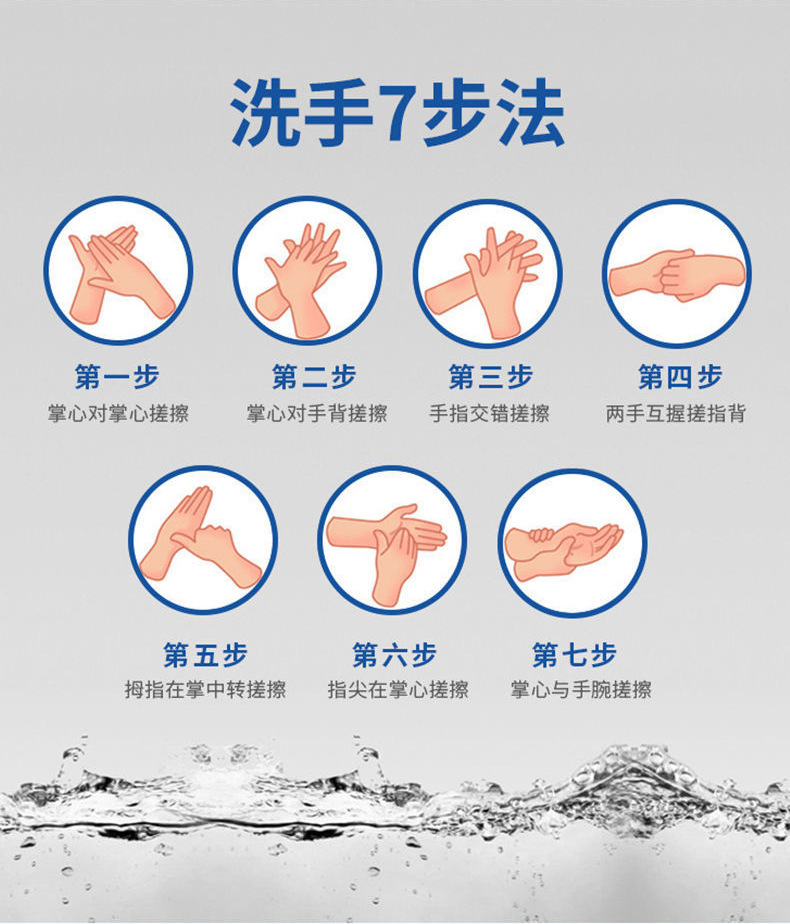 洗手7步法

第一步
掌心对掌心搓擦

第二步
掌心对手背搓擦

第三步
手指交错搓擦

第四步
两手互握搓指背

第五步
拇指在掌中转搓擦

第六步
指尖在掌心搓擦

第七步
掌心与手腕搓擦