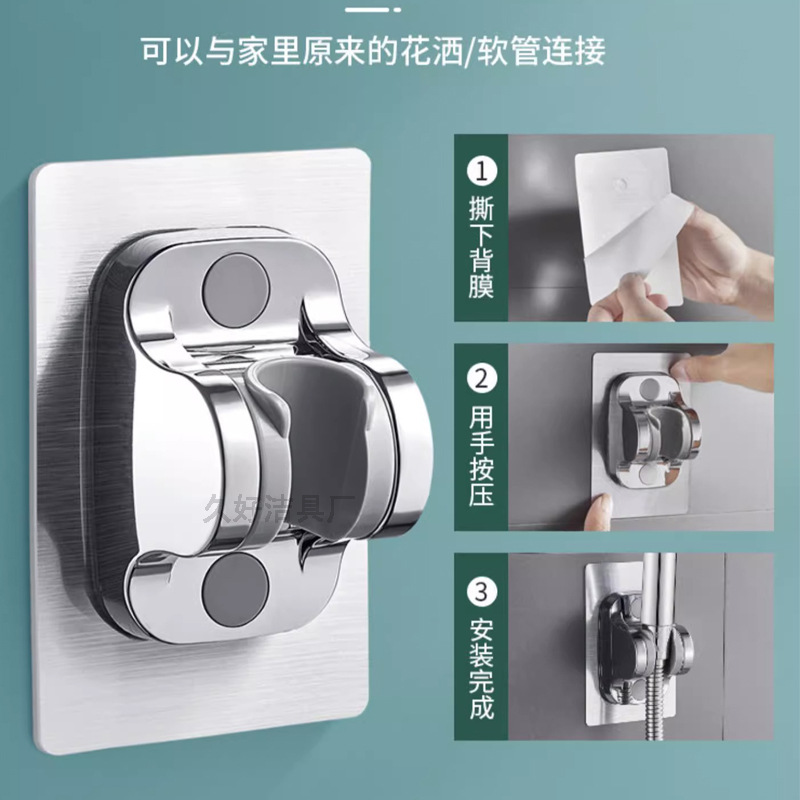 可以与家里原来的花洒/软管连接

久好洁具厂

1
撕下背膜

2
用手按压

3
安装完成