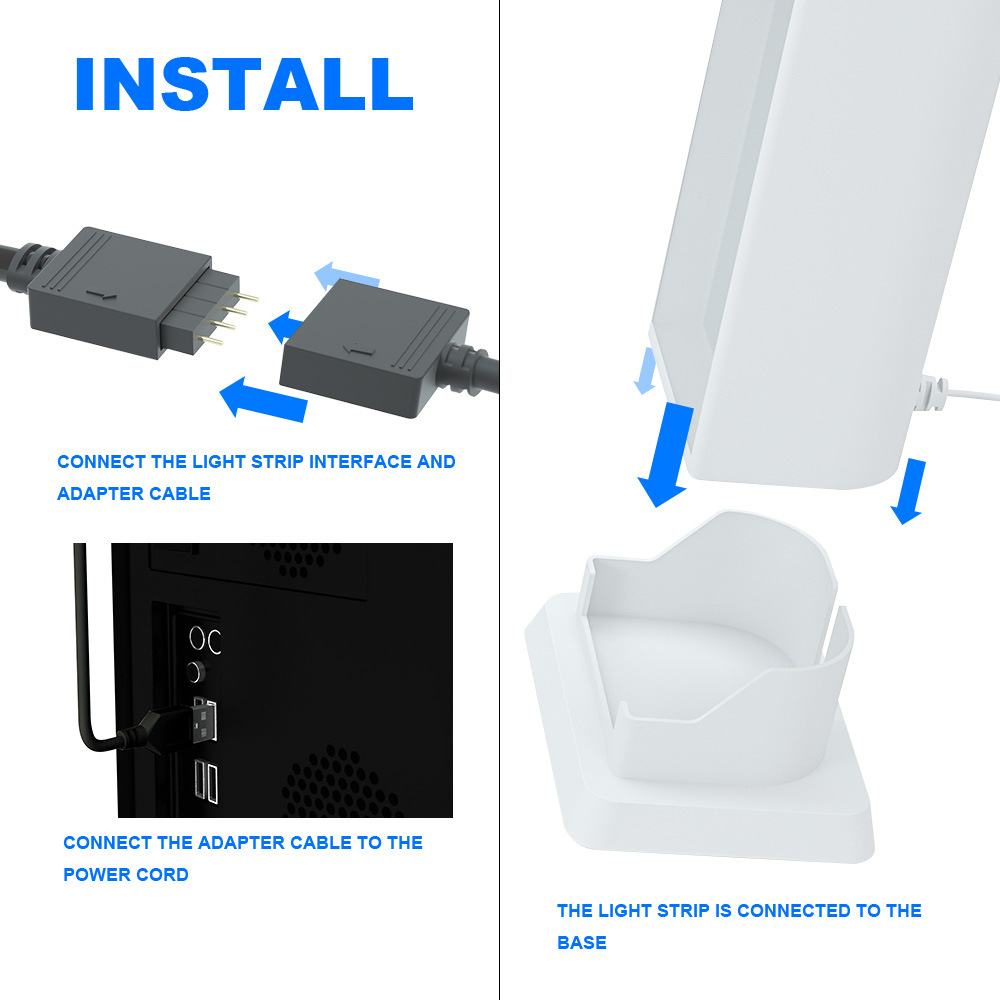 INSTALL

CONNECT THE LIGHT STRIP INTERFACE AND ADAPTER CABLE

CONNECT THE ADAPTER CABLE TO THE POWER CORD

THE LIGHT STRIP IS CONNECTED TO THE BASE