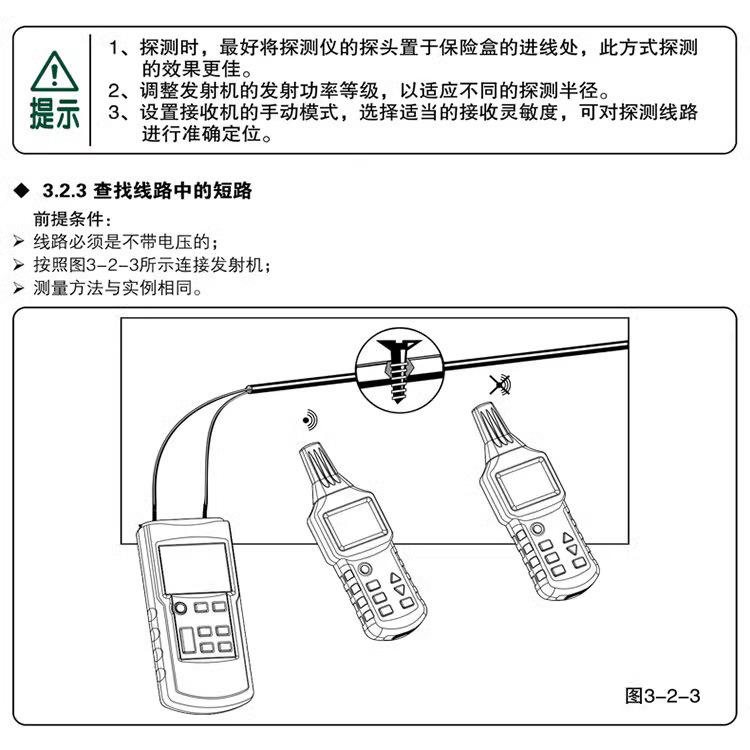 提示

1、探测时，最好将探测仪的探头置于保险盒的进线处，此方式探测的效果更佳。
2、调整发射机的发射功率等级，以适应不同的探测半径。
3、设置接收机的手动模式，选择适当的接收灵敏度，可对探测线路进行准确定位。

◆ 3.2.3 查找线路中的短路

前提条件：
➢ 线路必须是不带电压的；
➢ 按照图3-2-3所示连接发射机；
➢ 测量方法与实例相同。

图3-2-3