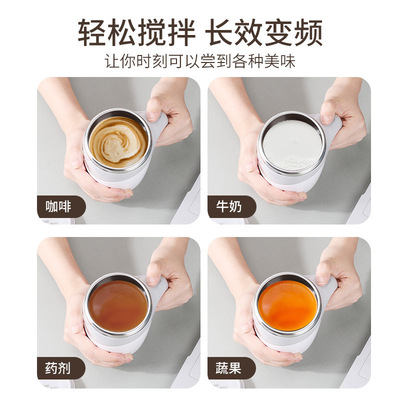 轻松搅拌 长效变频

让你时刻可以尝到各种美味

咖啡

牛奶

药剂

蔬果